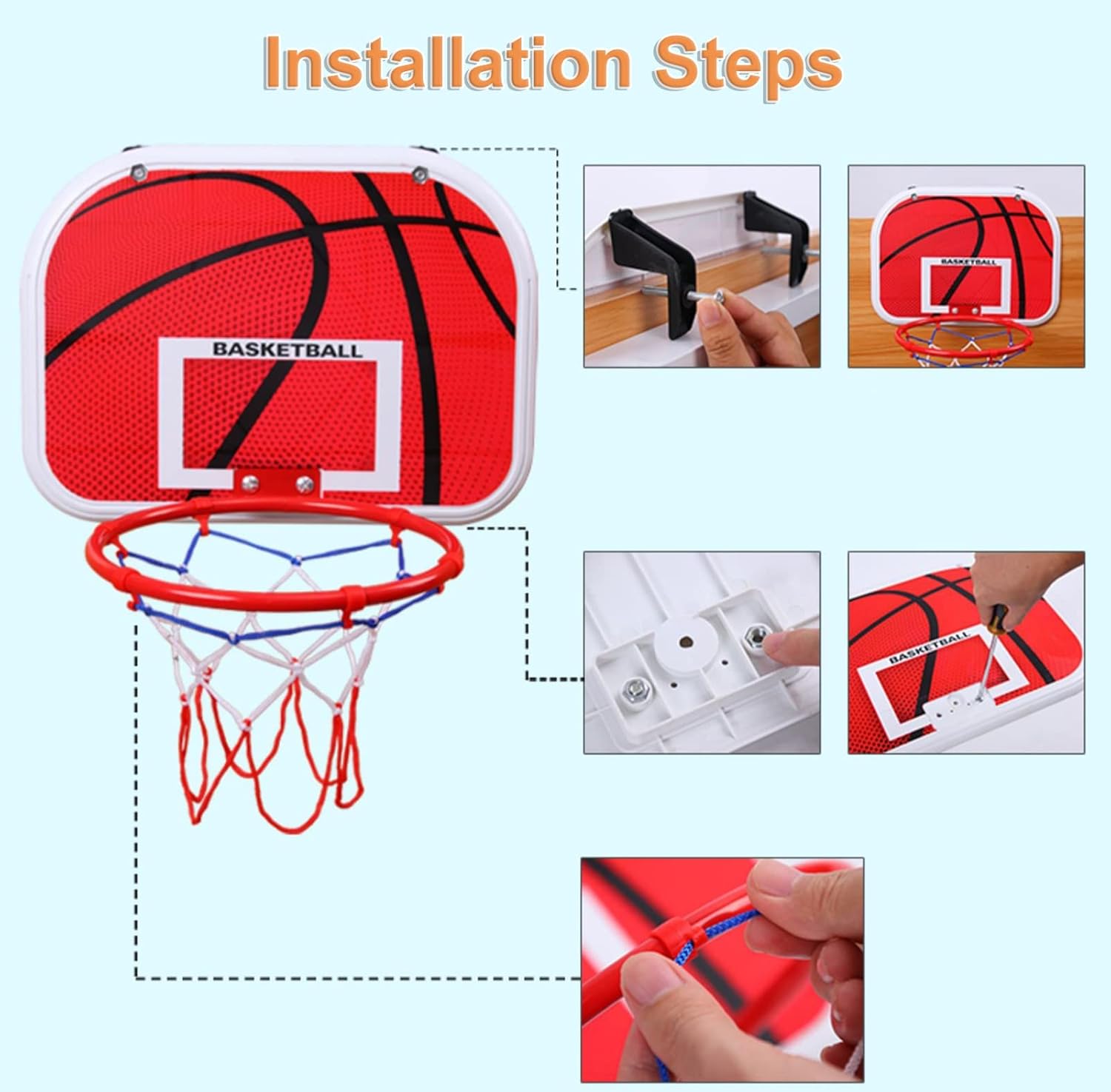 Installation Steps

BASKETBALL

BASKETBALL

BASKETBALL