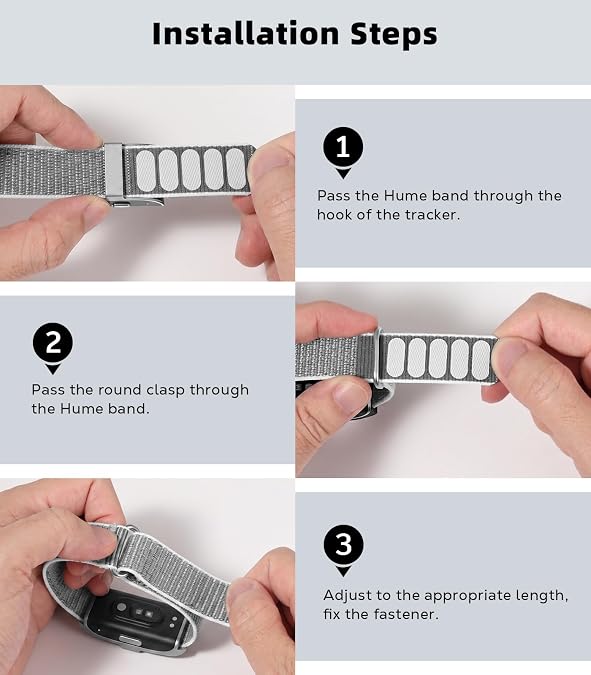 Installation Steps

1

Pass the Hume band through the hook of the tracker.

2

Pass the round clasp through the Hume band.

3

Adjust to the appropriate length, fix the fastener.