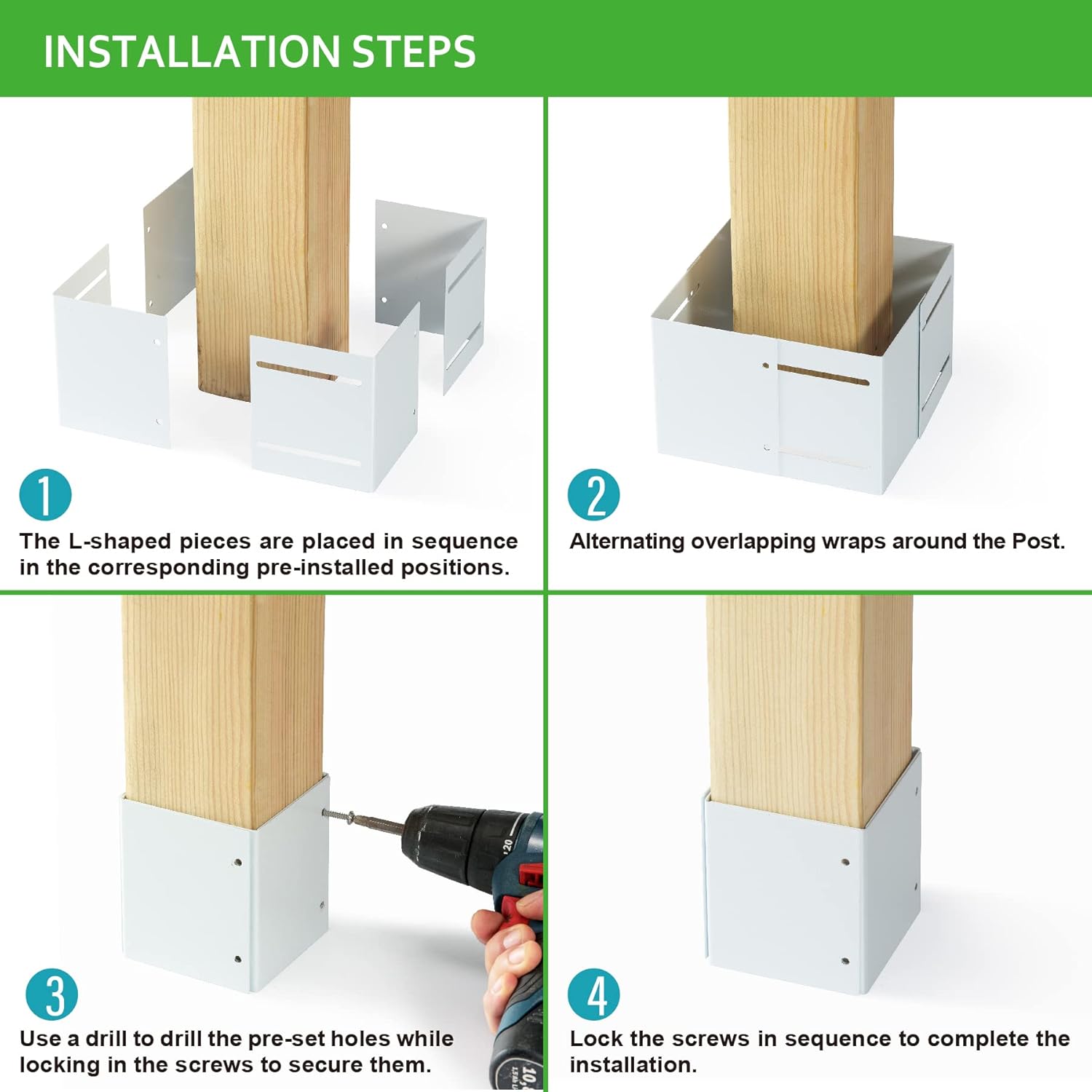 INSTALLATION STEPS

1

The L-shaped pieces are placed in sequence in the corresponding pre-installed positions.

2

Alternating overlapping wraps around the Post.

3

Use a drill to drill the pre-set holes while locking in the screws to secure them.

4

Lock the screws in sequence to complete the installation.