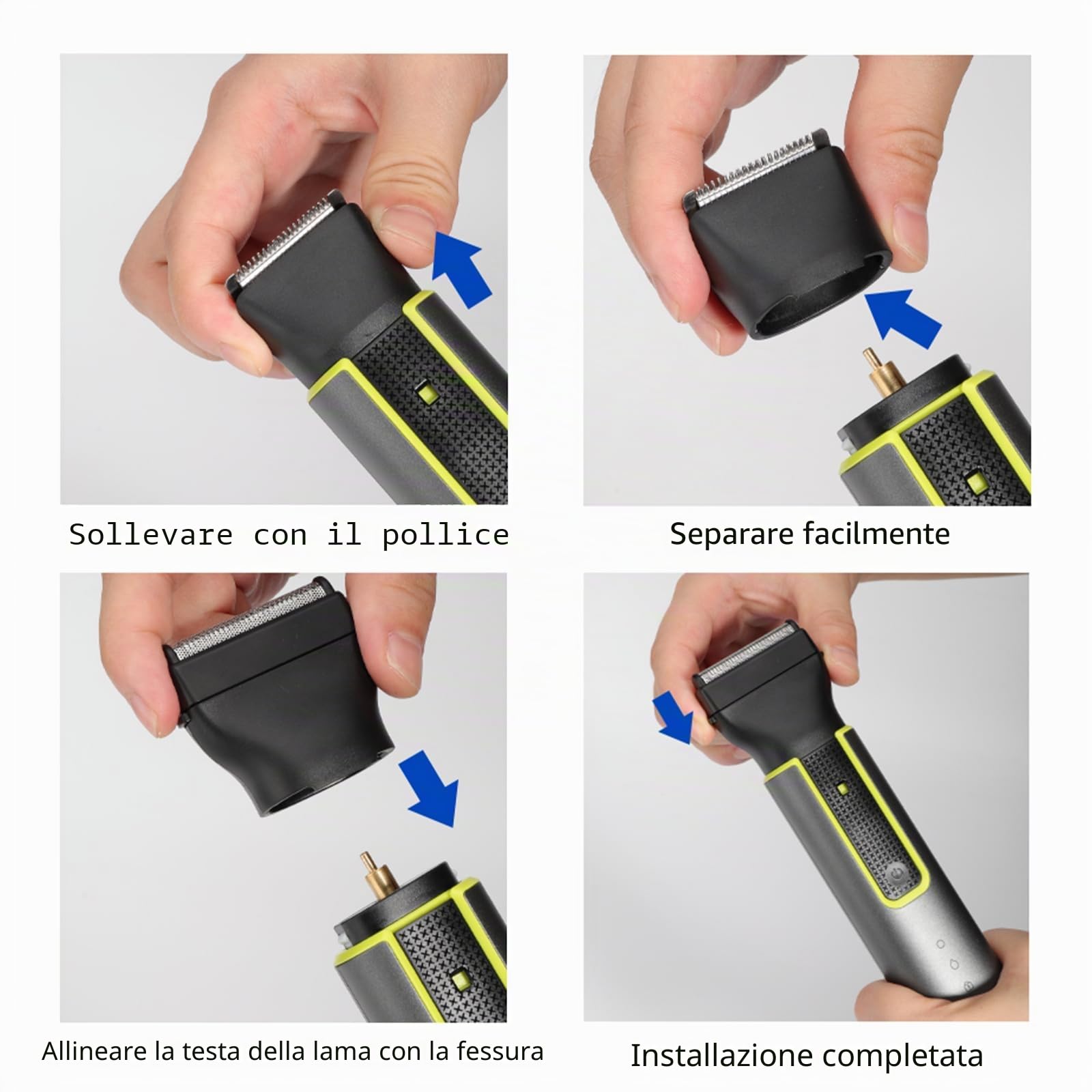 Sollevare con il pollice

Separare facilmente

Allineare la testa della lama con la fessura

Installazione completata