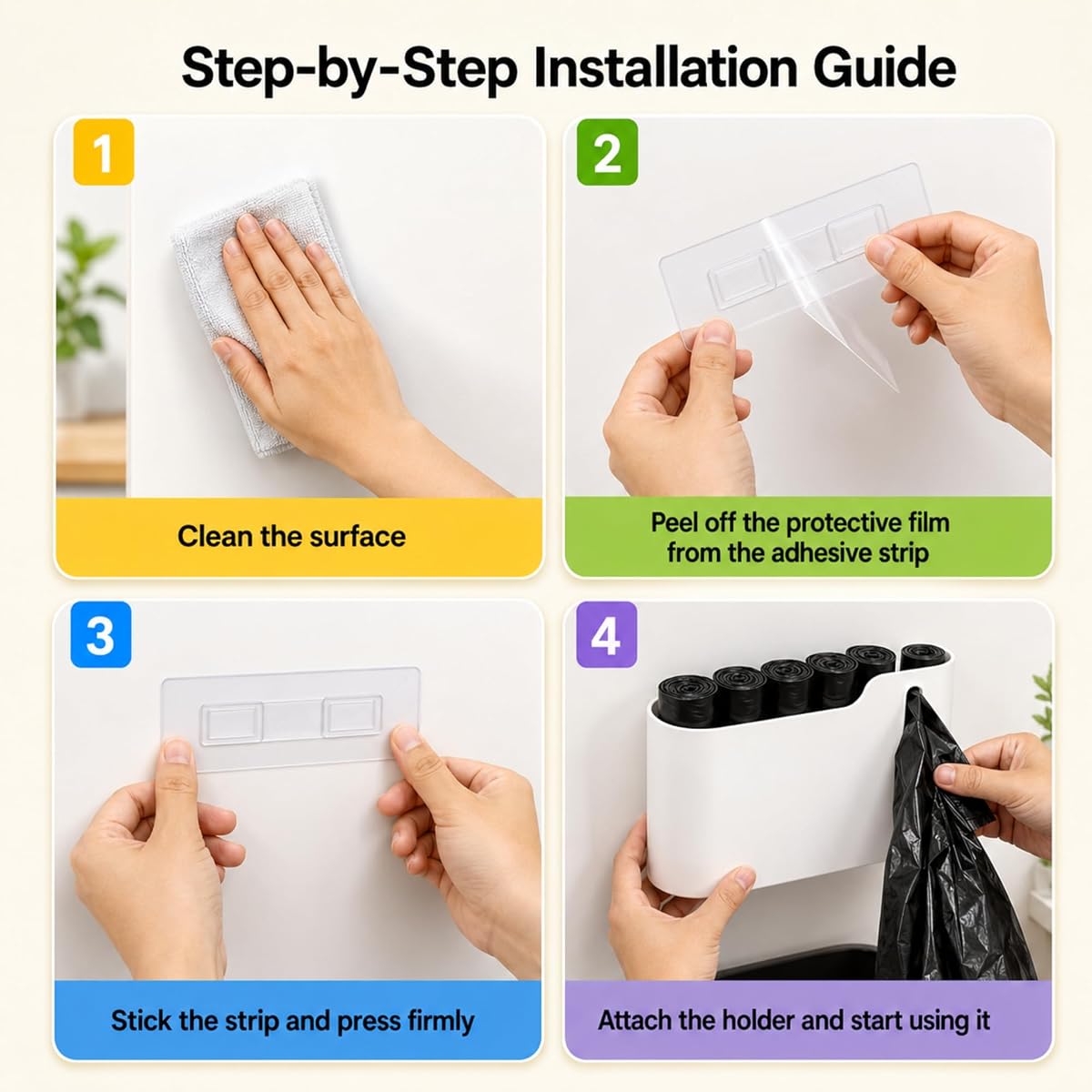 Step-by-Step Installation Guide

1

Clean the surface

2

Peel off the protective film from the adhesive strip

3

Stick the strip and press firmly

4

Attach the holder and start using it