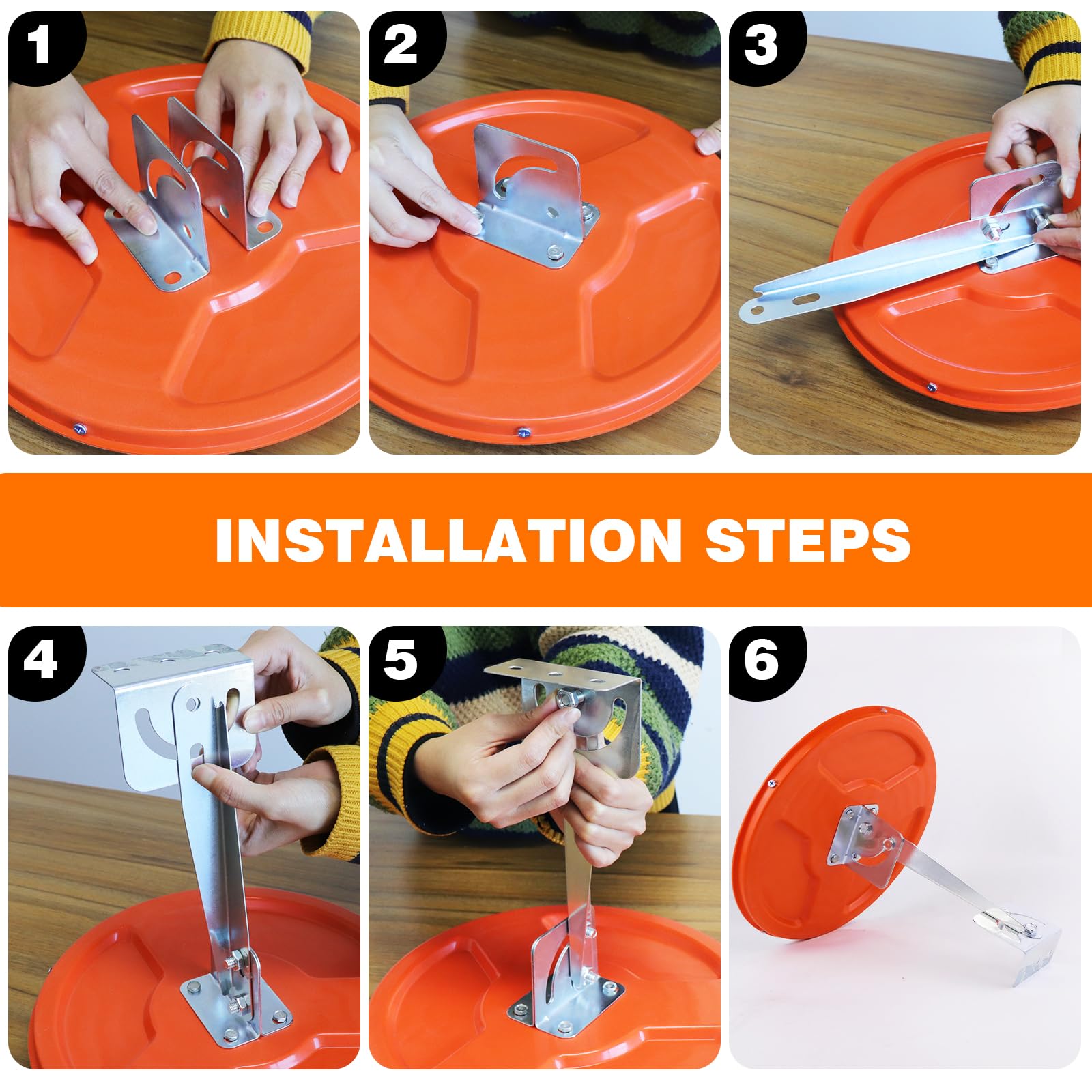 1

2

3

INSTALLATION STEPS

4

5

6