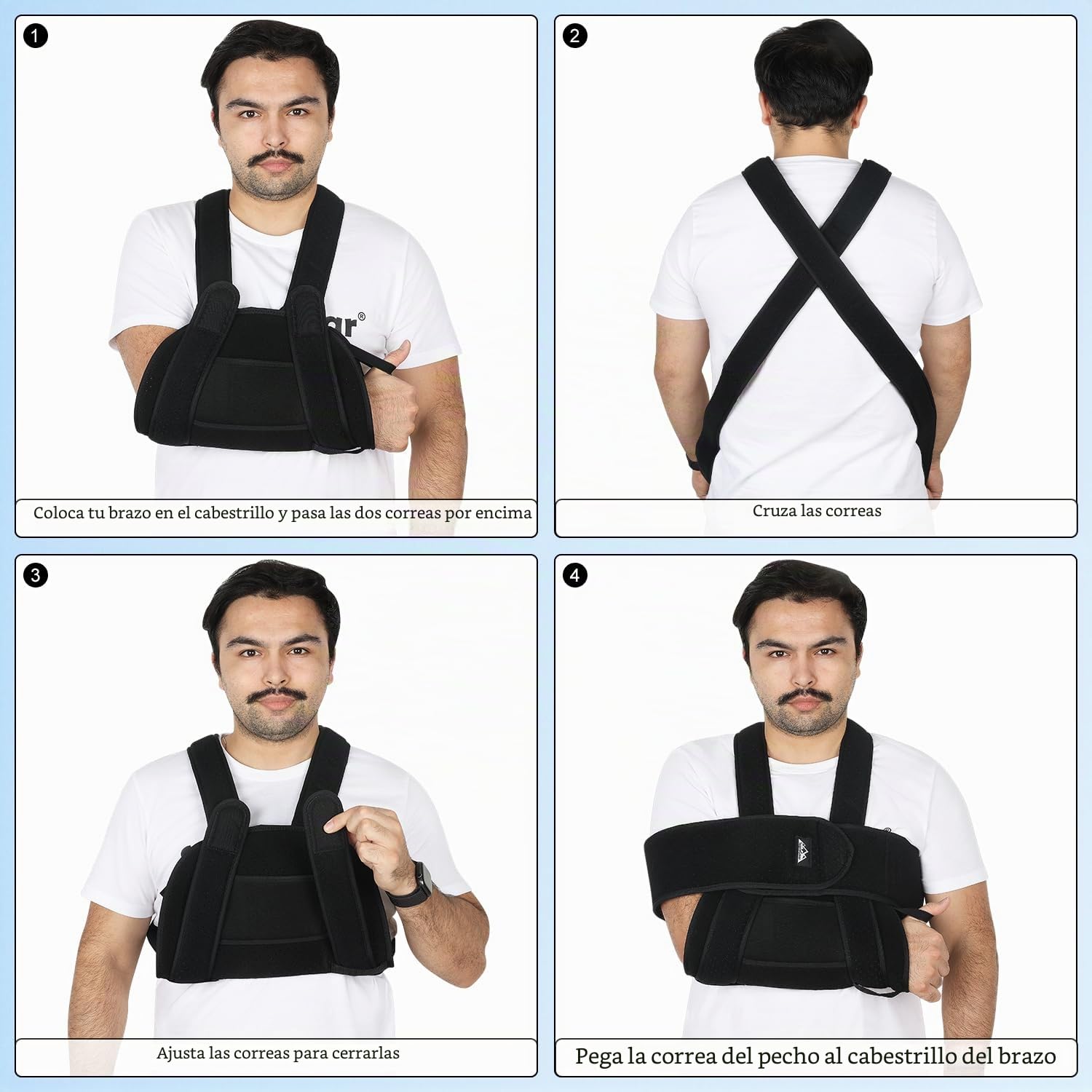 1

Coloca tu brazo en el cabestrillo y pasa las dos correas por encima

2

Cruza las correas

3

Ajusta las correas para cerrarlas

4

Pega la correa del pecho al cabestrillo del brazo