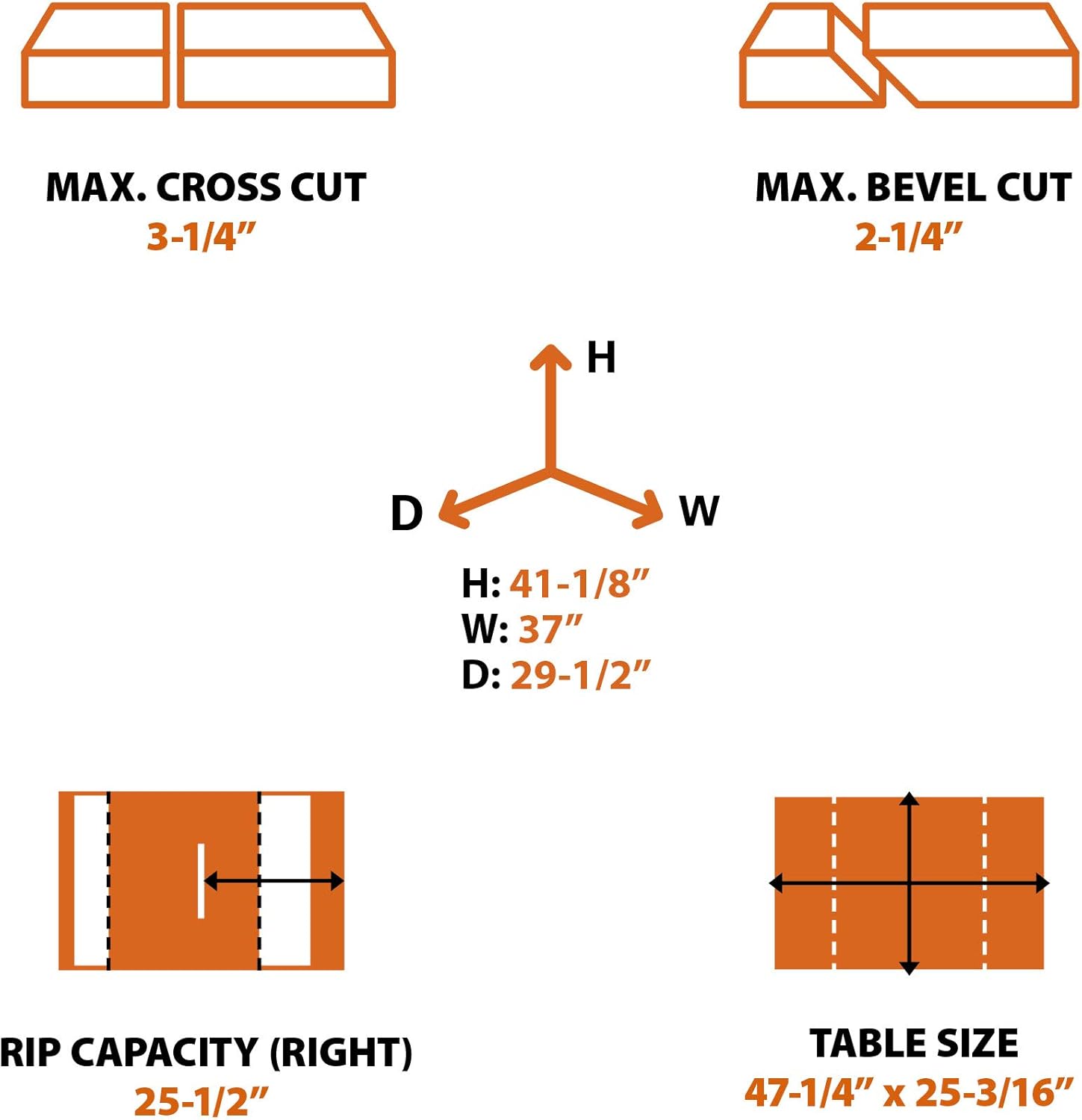 MAX. CROSS CUT
3-1/4”

MAX. BEVEL CUT
2-1/4”

H

D

W

H: 41-1/8”
W: 37”
D: 29-1/2”

RIP CAPACITY (RIGHT)
25-1/2”

TABLE SIZE
47-1/4” x 25-3/16”