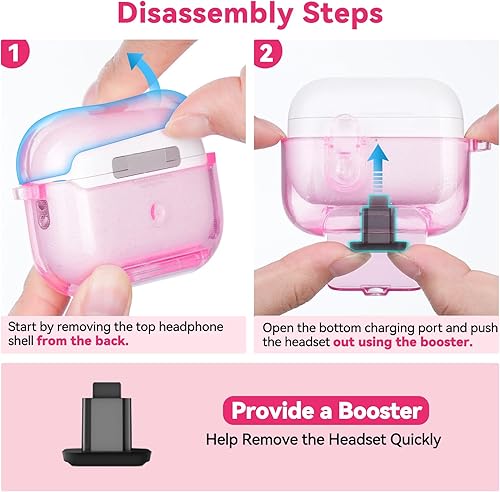 Disassembly Steps

1

Start by removing the top headphone shell from the back.

2

Open the bottom charging port and push the headset out using the booster.

Provide a Booster

Help Remove the Headset Quickly