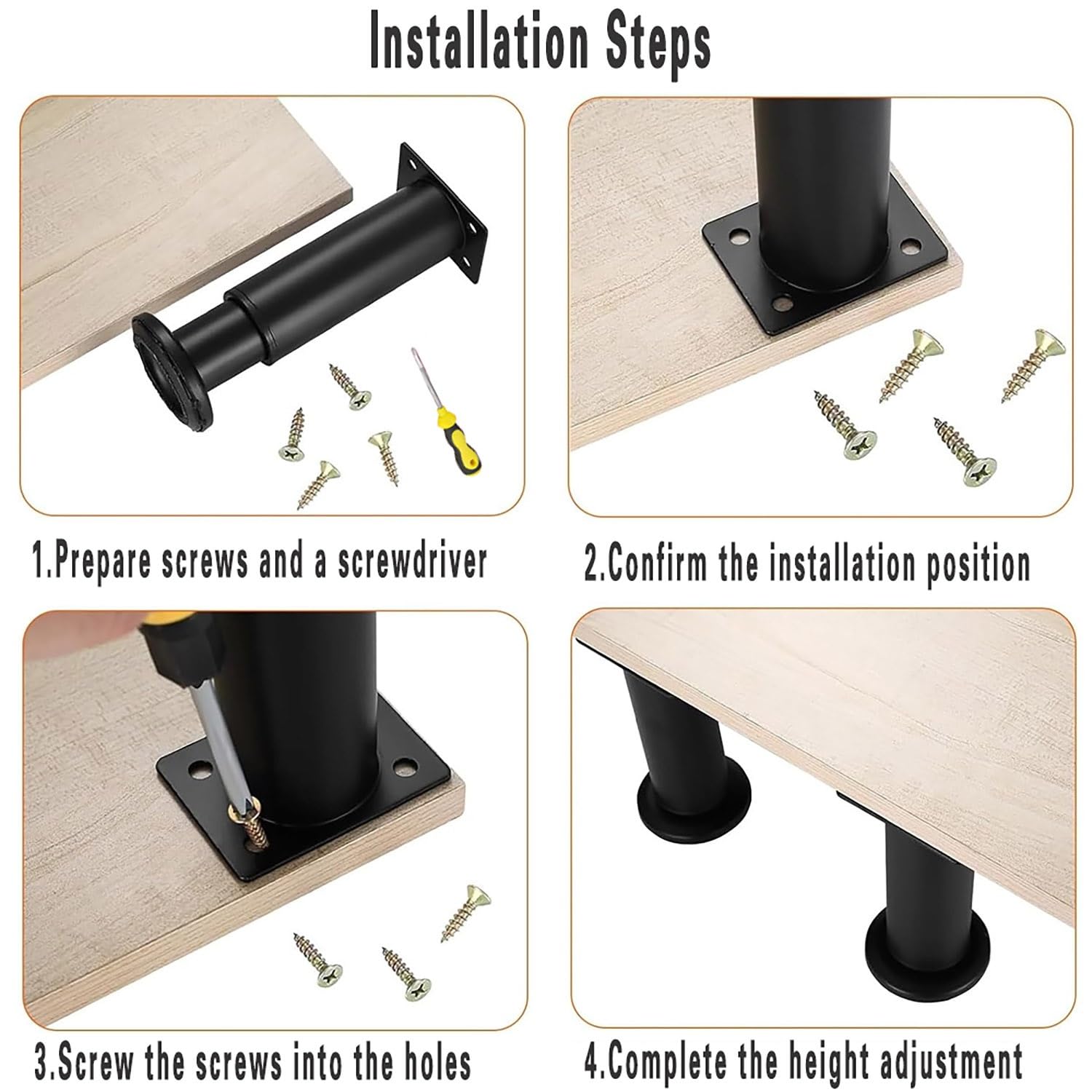 Installation Steps

1.Prepare screws and a screwdriver

2.Confirm the installation position

3.Screw the screws into the holes

4.Complete the height adjustment