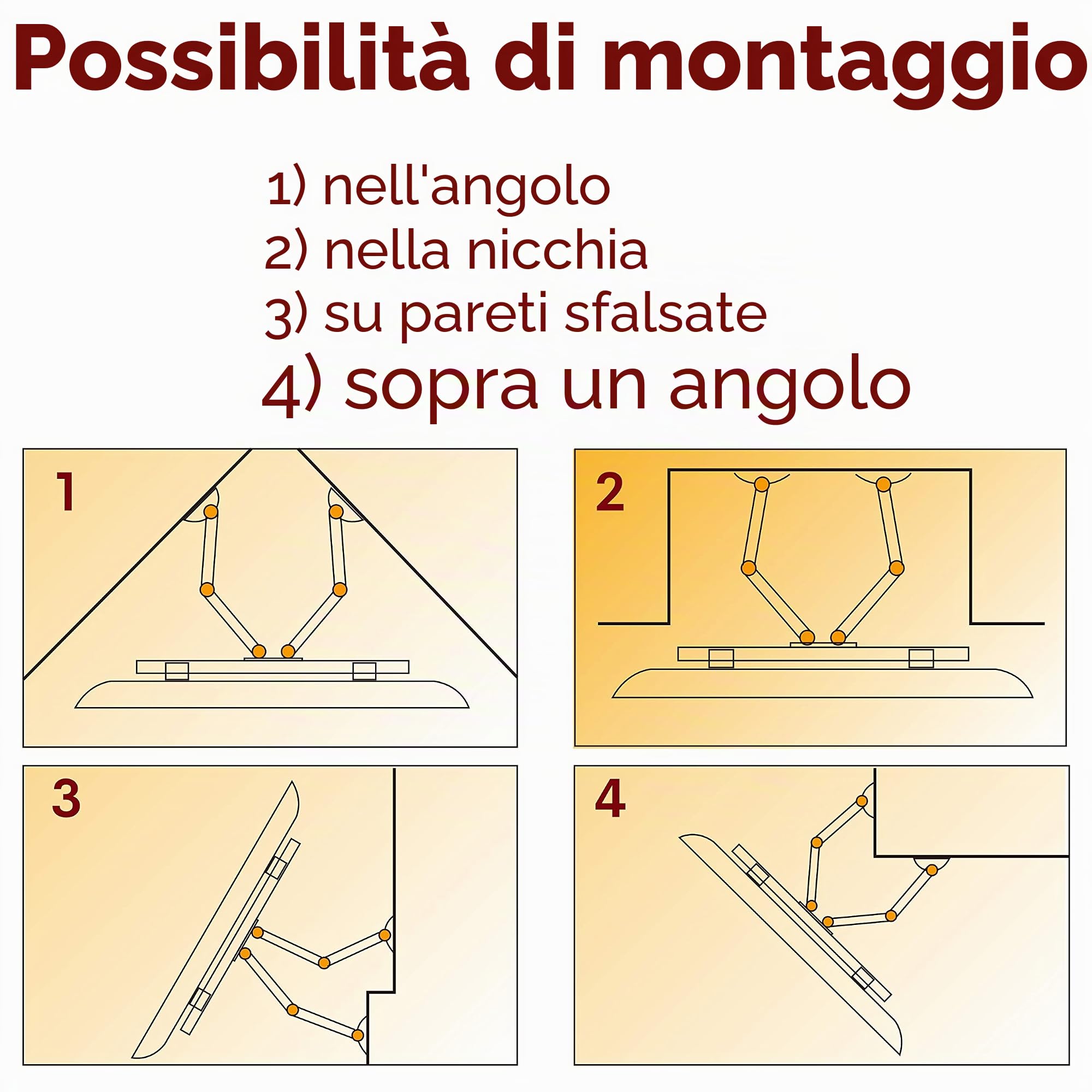 Possibilità di montaggio

1) nell'angolo
2) nella nicchia
3) su pareti sfalsate
4) sopra un angolo

1

2

3

4