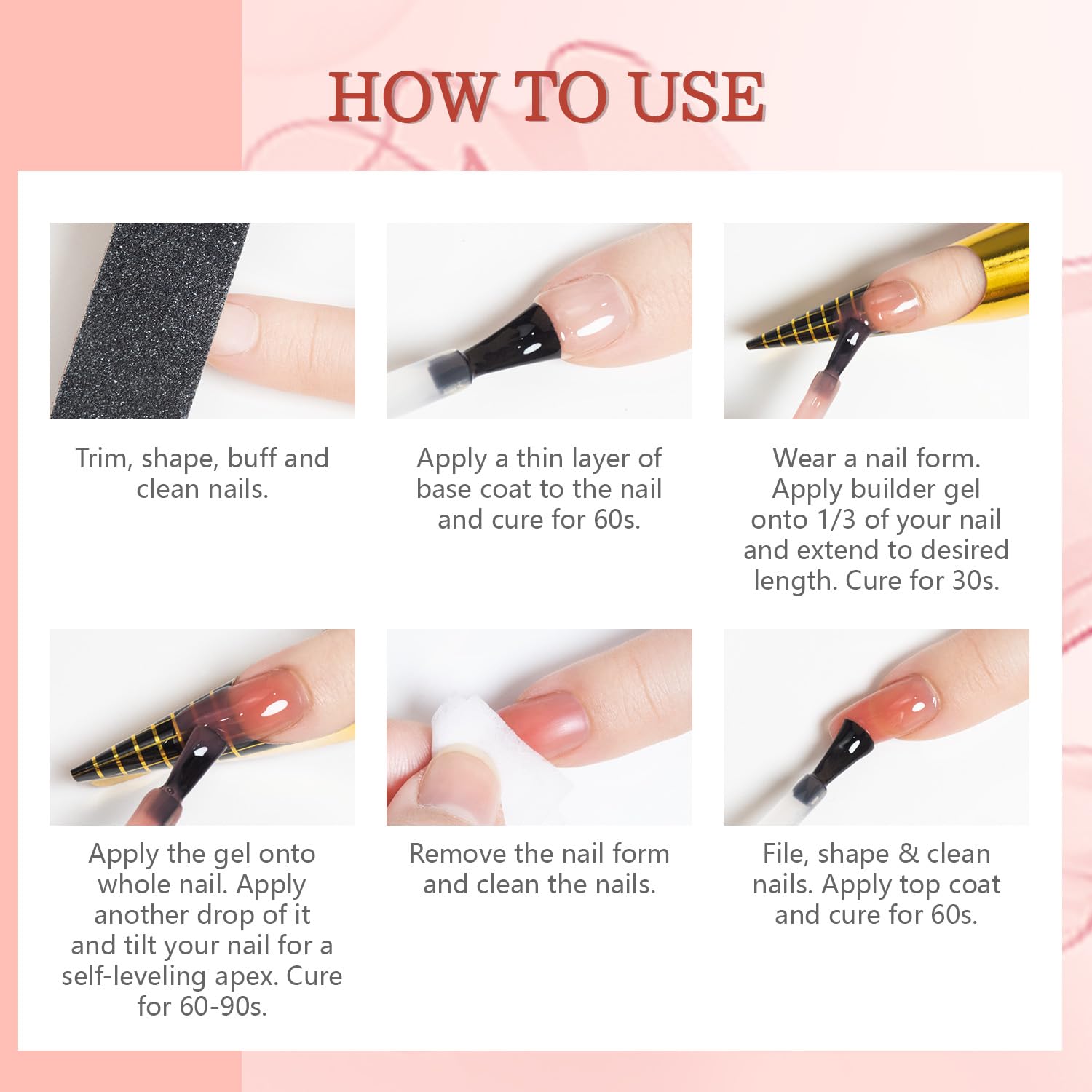 HOW TO USE

Trim, shape, buff and clean nails.

Apply a thin layer of base coat to the nail and cure for 60s.

Wear a nail form. Apply builder gel onto 1/3 of your nail and extend to desired length. Cure for 30s.

Apply the gel onto whole nail. Apply another drop of it and tilt your nail for a self-leveling apex. Cure for 60-90s.

Remove the nail form and clean the nails.

File, shape & clean nails. Apply top coat and cure for 60s.