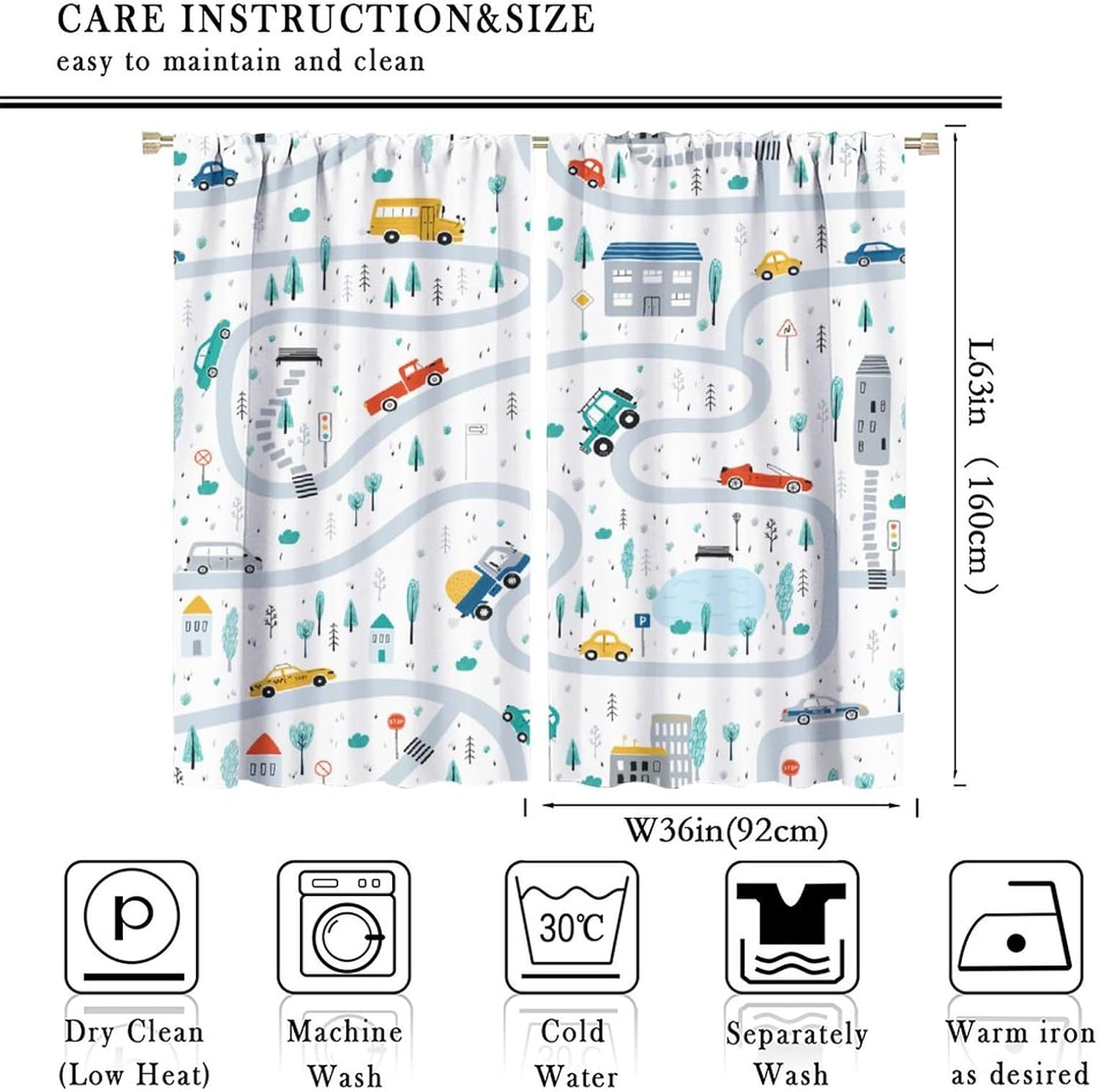 CARE INSTRUCTION&SIZE
easy to maintain and clean

L63in（160cm）

W36in(92cm)

P

30℃

Dry Clean
(Low Heat)

Machine
Wash

Cold
Water

Separately
Wash

Warm iron
as desired