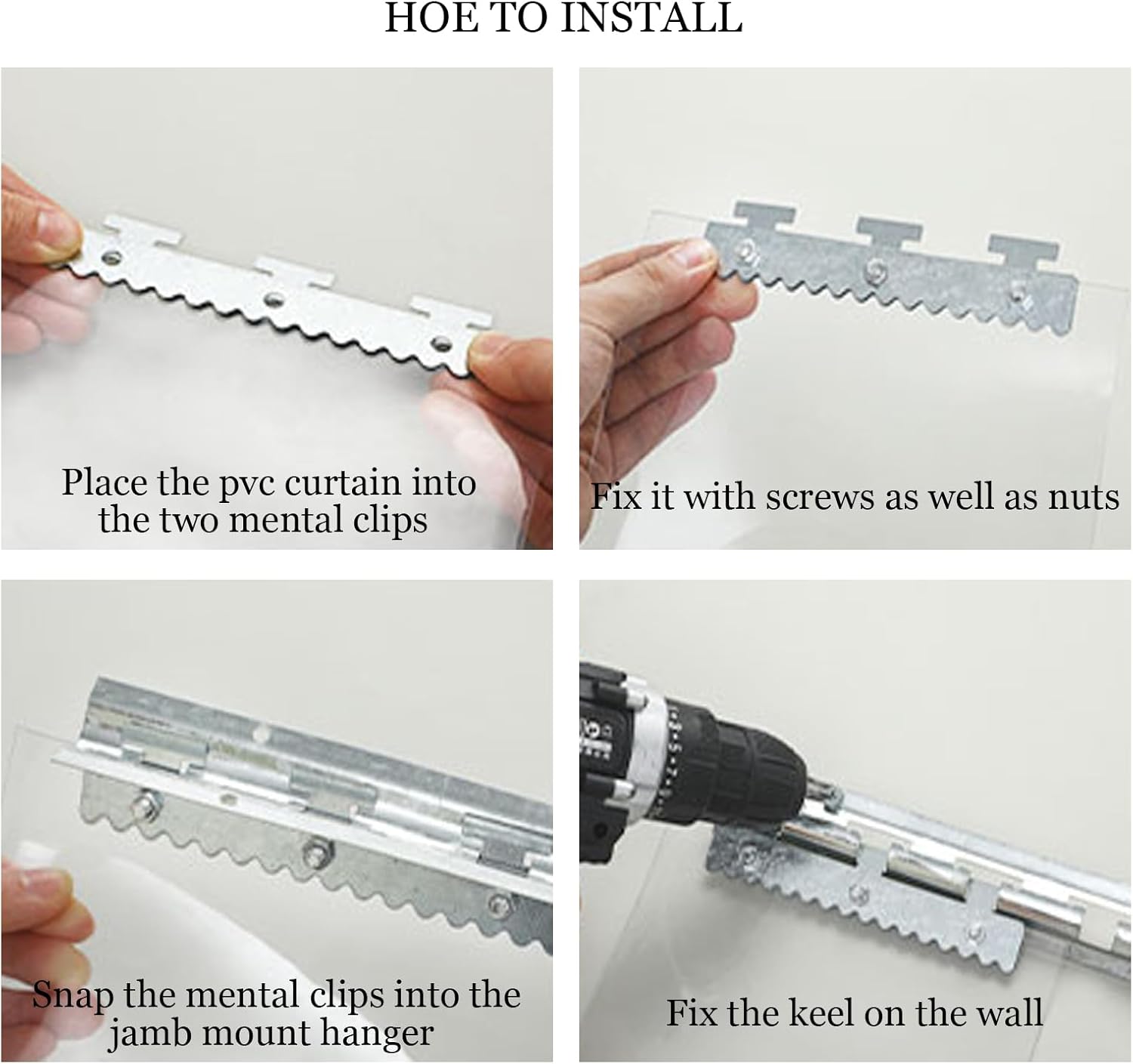 HOE TO INSTALL

Place the pvc curtain into the two mental clips

Fix it with screws as well as nuts

Snap the mental clips into the jamb mount hanger

Fix the keel on the wall