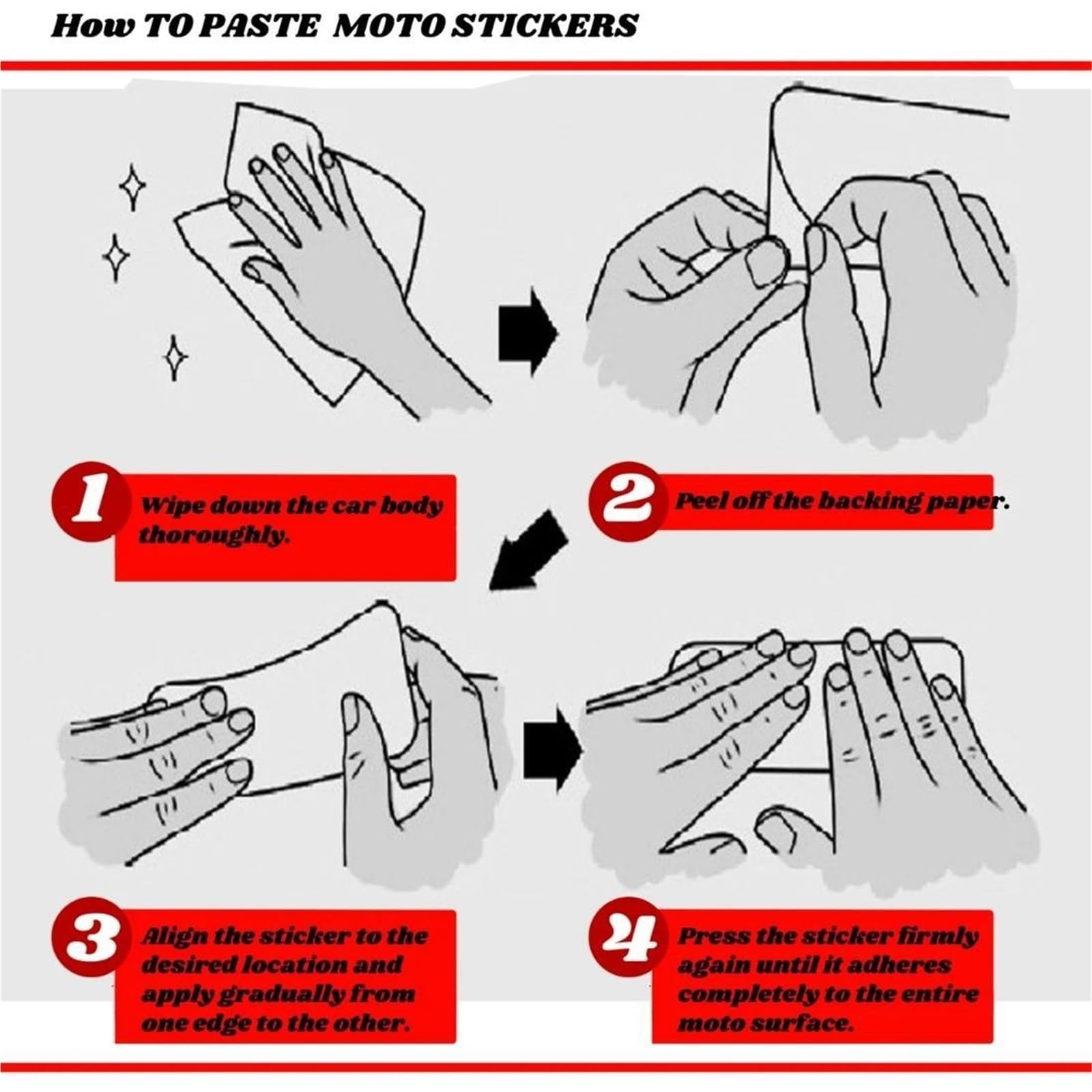 How TO PASTE MOTO STICKERS

1 Wipe down the car body thoroughly.

2 Peel off the backing paper.

3 Align the sticker to the desired location and apply gradually from one edge to the other.

4 Press the sticker firmly again until it adheres completely to the entire moto surface.