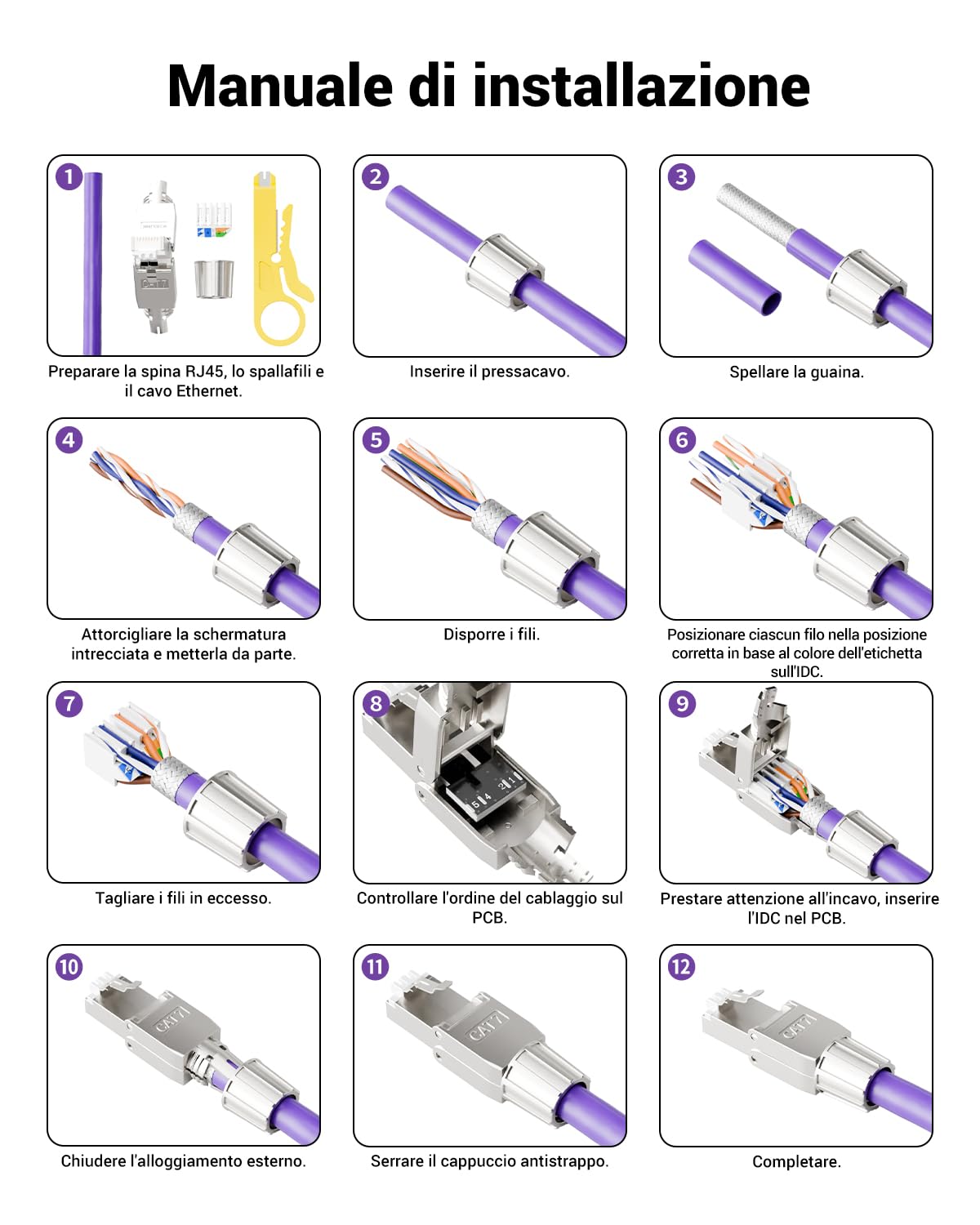 Manuale di installazione

1
Preparare la spina RJ45, lo spallafili e il cavo Ethernet.

2
Inserire il pressacavo.

3
Spellare la guaina.

4
Attorcigliare la schermatura intrecciata e metterla da parte.

5
Disporre i fili.

6
Posizionare ciascun filo nella posizione corretta in base al colore dell'etichetta sull'IDC.

7
Tagliare i fili in eccesso.

8
5 4 2 1
Controllare l'ordine del cablaggio sul PCB.

9
Prestare attenzione all'incavo, inserire l'IDC nel PCB.

10
CAT7
Chiudere l'alloggiamento esterno.

11
CAT7
Serrare il cappuccio antistrappo.

12
CAT7
Completare.