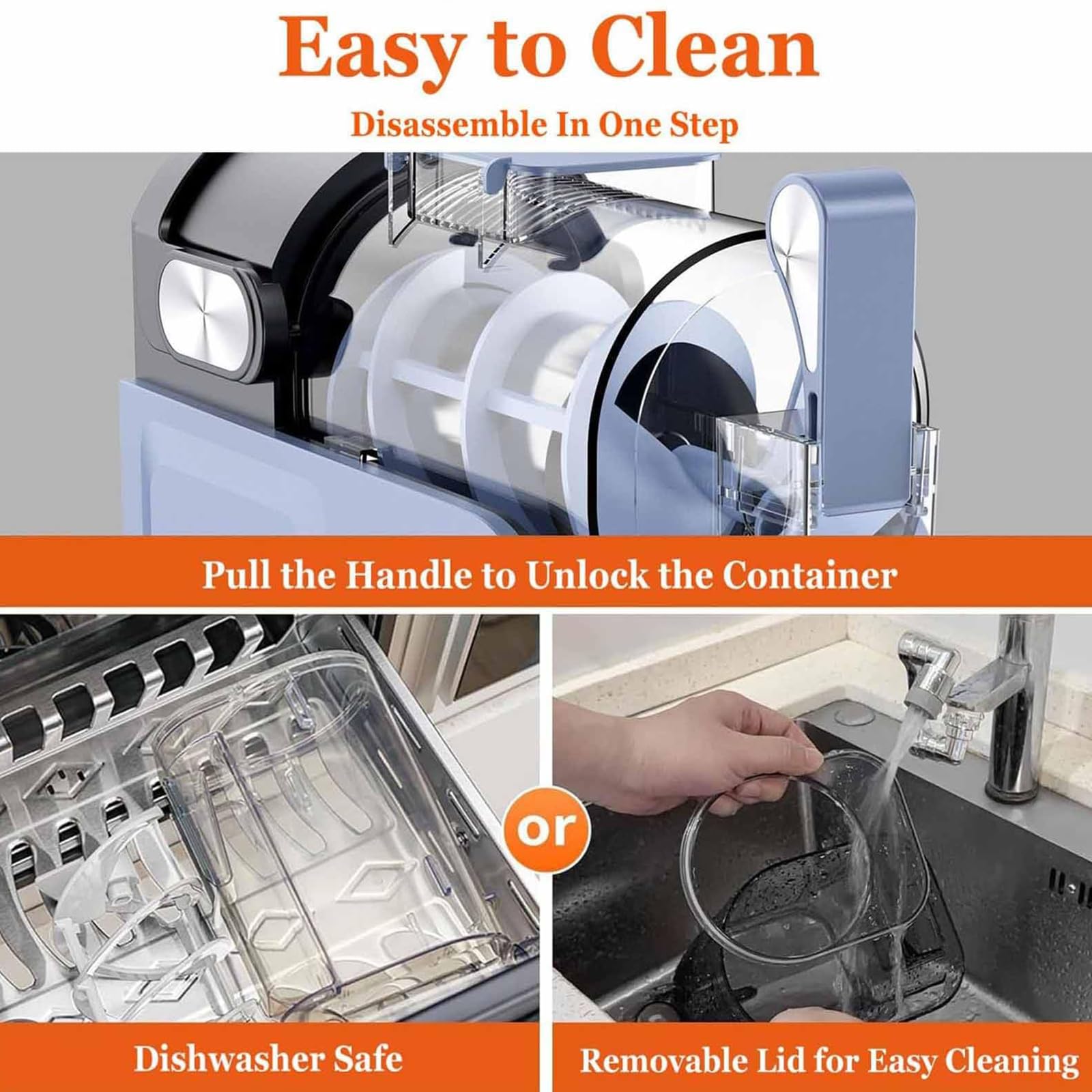 Easy to Clean

Disassemble In One Step

Pull the Handle to Unlock the Container

or

Dishwasher Safe

Removable Lid for Easy Cleaning