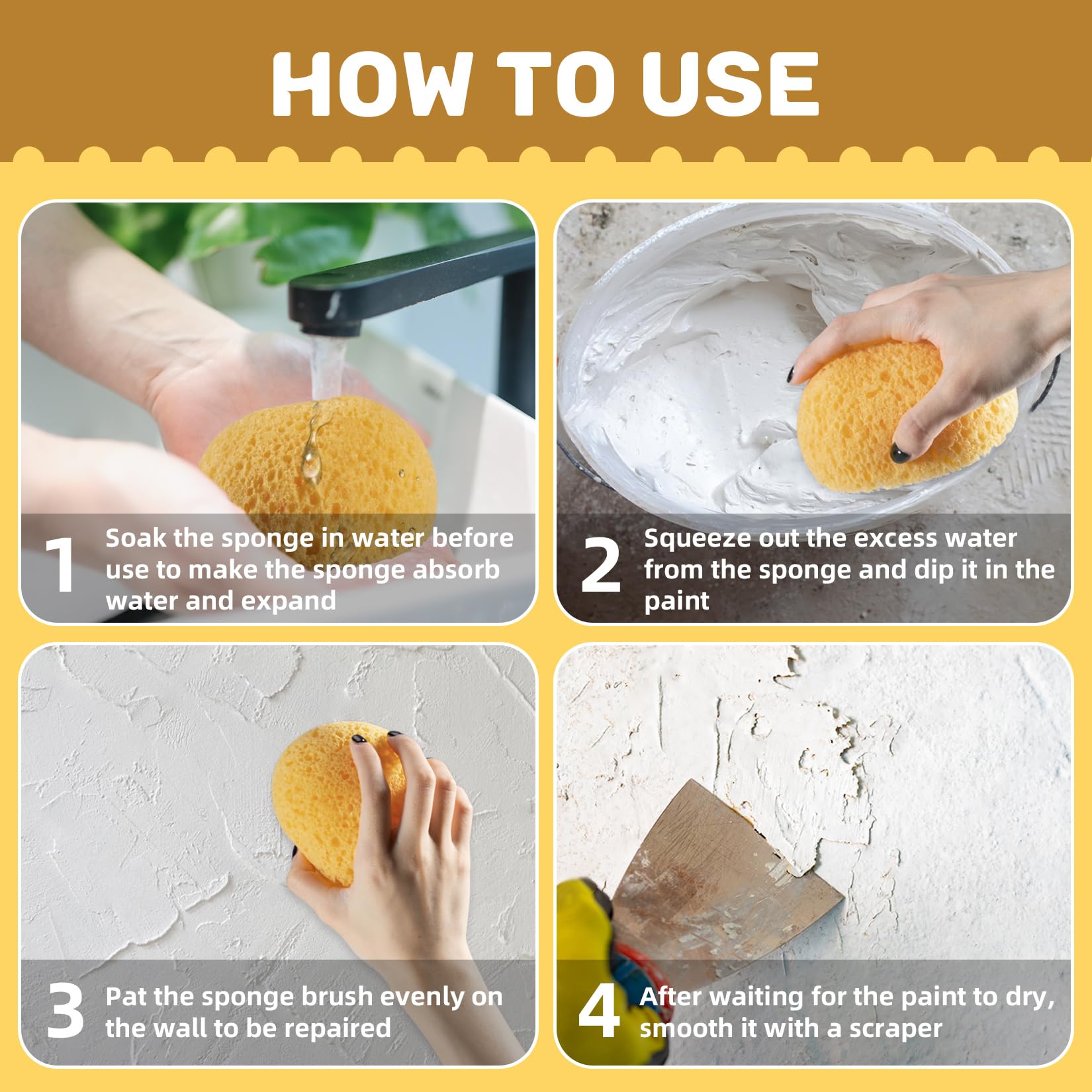 HOW TO USE

1 Soak the sponge in water before use to make the sponge absorb water and expand

2 Squeeze out the excess water from the sponge and dip it in the paint

3 Pat the sponge brush evenly on the wall to be repaired

4 After waiting for the paint to dry, smooth it with a scraper