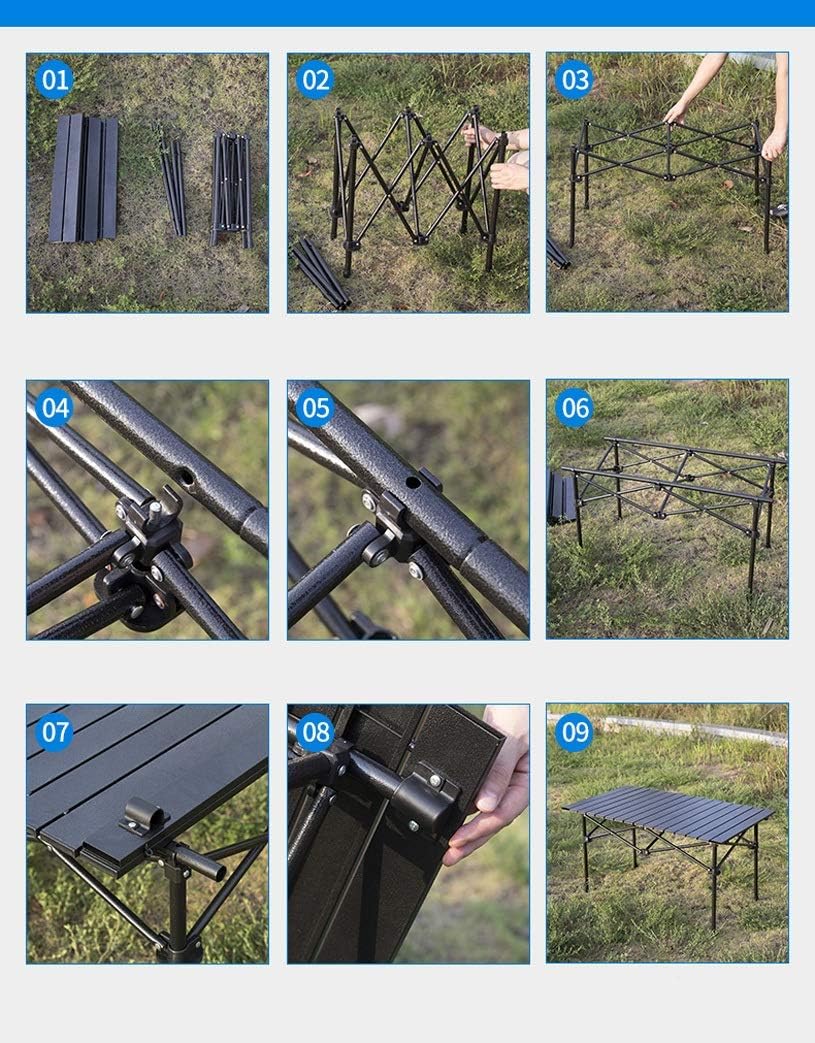 01

02

03

04

05

06

07

08

09