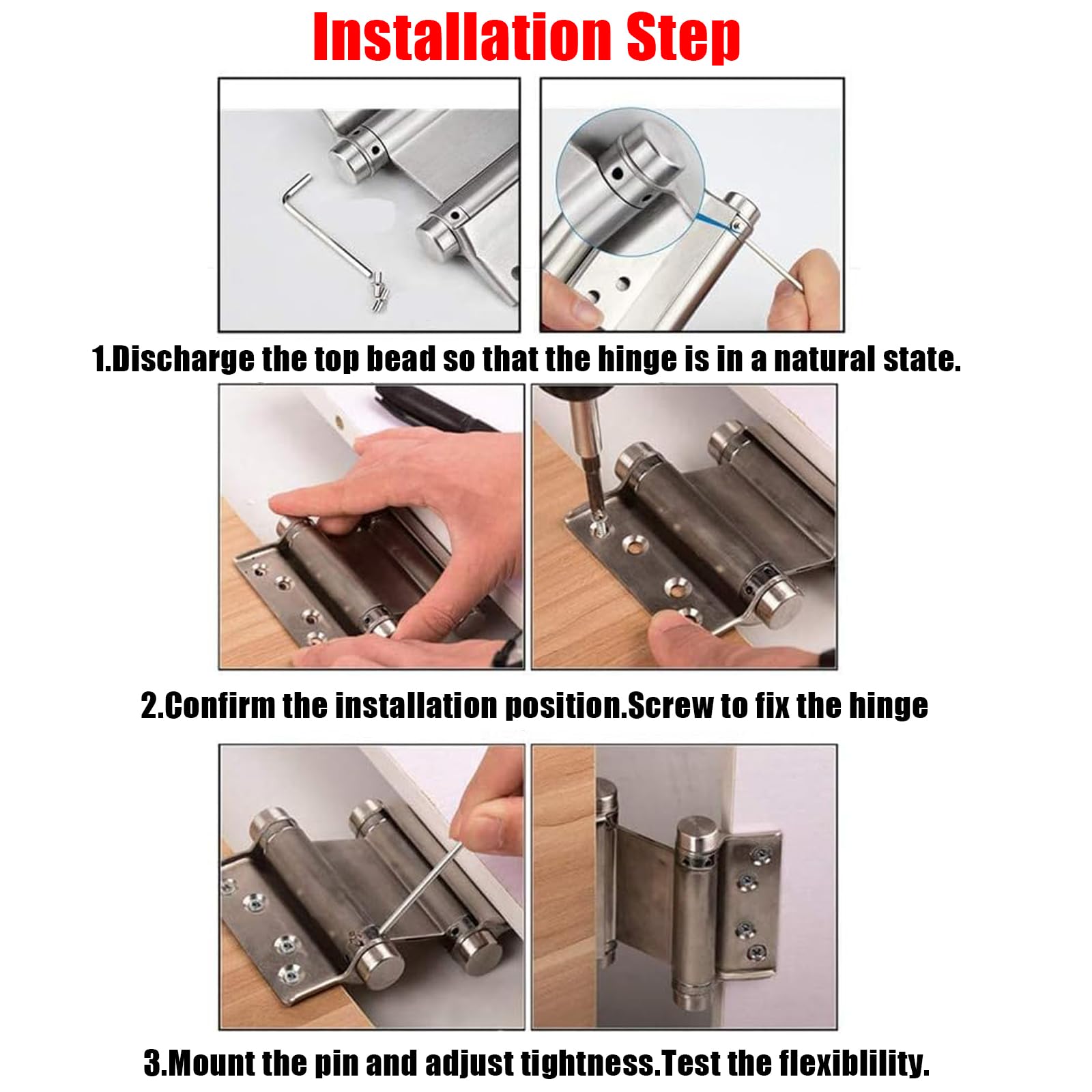 Installation Step

1.Discharge the top bead so that the hinge is in a natural state.

2.Confirm the installation position.Screw to fix the hinge

3.Mount the pin and adjust tightness.Test the flexiblility.