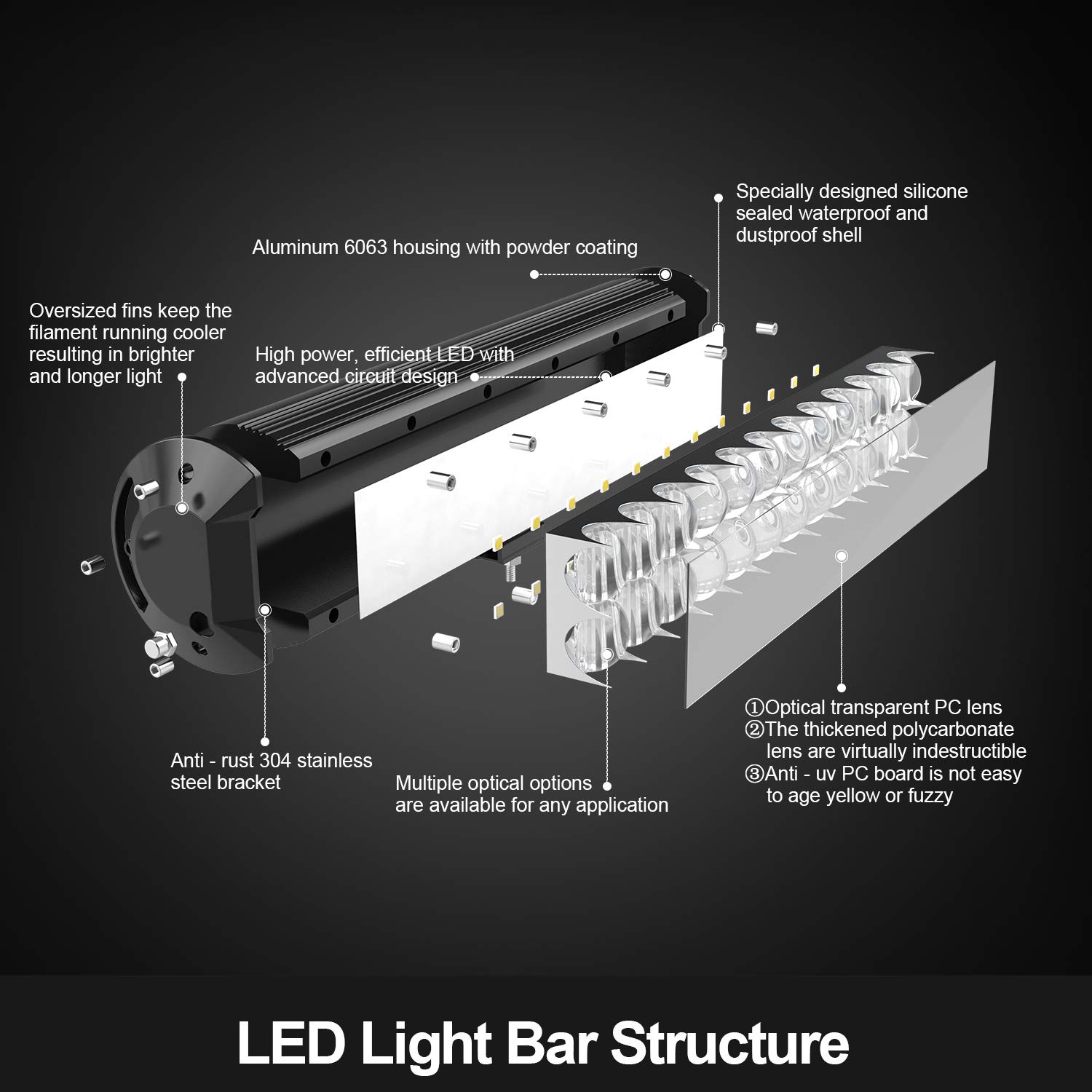 Specially designed silicone sealed waterproof and dustproof shell

Aluminum 6063 housing with powder coating

Oversized fins keep the filament running cooler resulting in brighter and longer light

High power, efficient LED with advanced circuit design

Anti - rust 304 stainless steel bracket

Multiple optical options are available for any application

①Optical transparent PC lens
②The thickened polycarbonate lens are virtually indestructible
③Anti - uv PC board is not easy to age yellow or fuzzy

LED Light Bar Structure