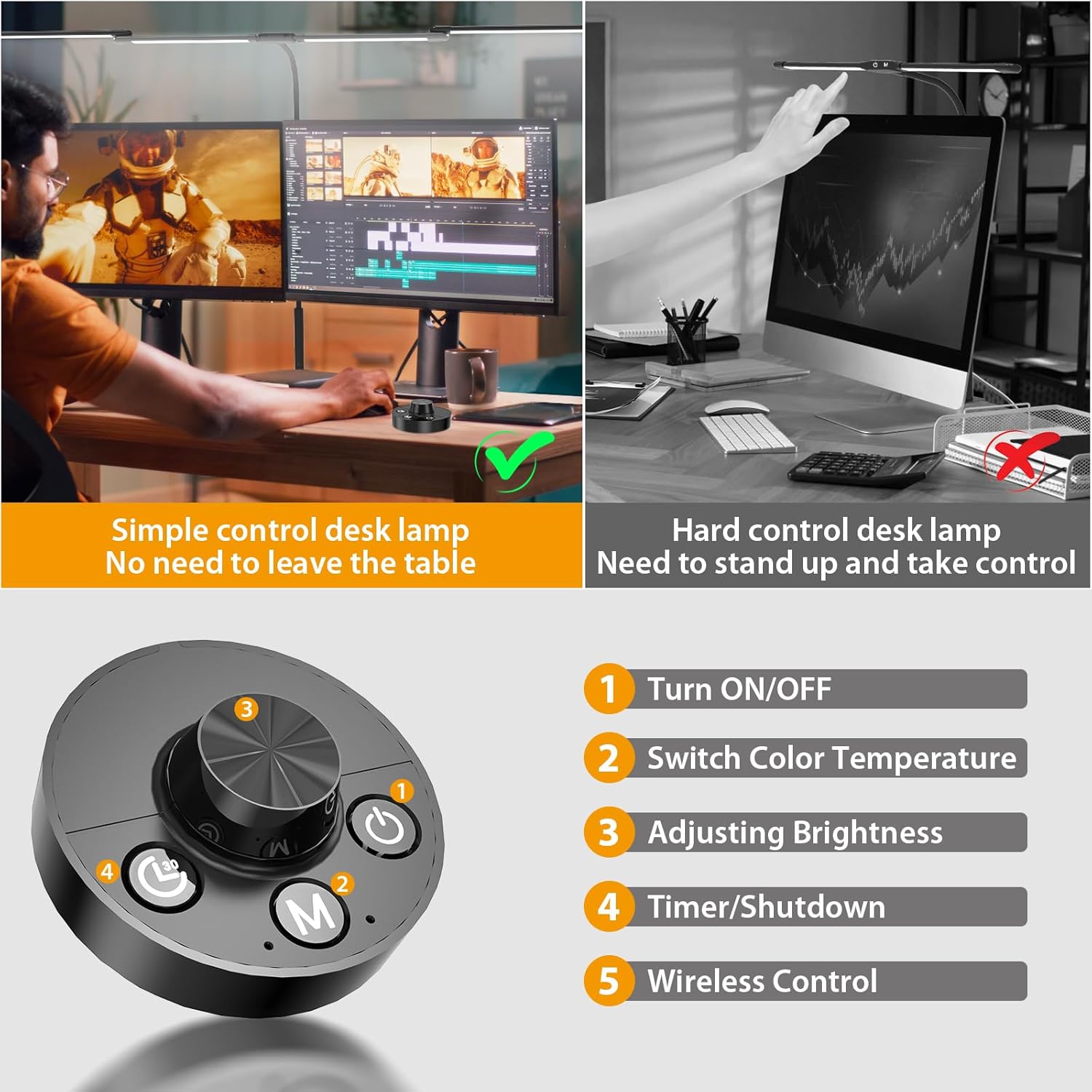 Simple control desk lamp
No need to leave the table

Hard control desk lamp
Need to stand up and take control

3

1

4

30

M

2

1 Turn ON/OFF

2 Switch Color Temperature

3 Adjusting Brightness

4 Timer/Shutdown

5 Wireless Control