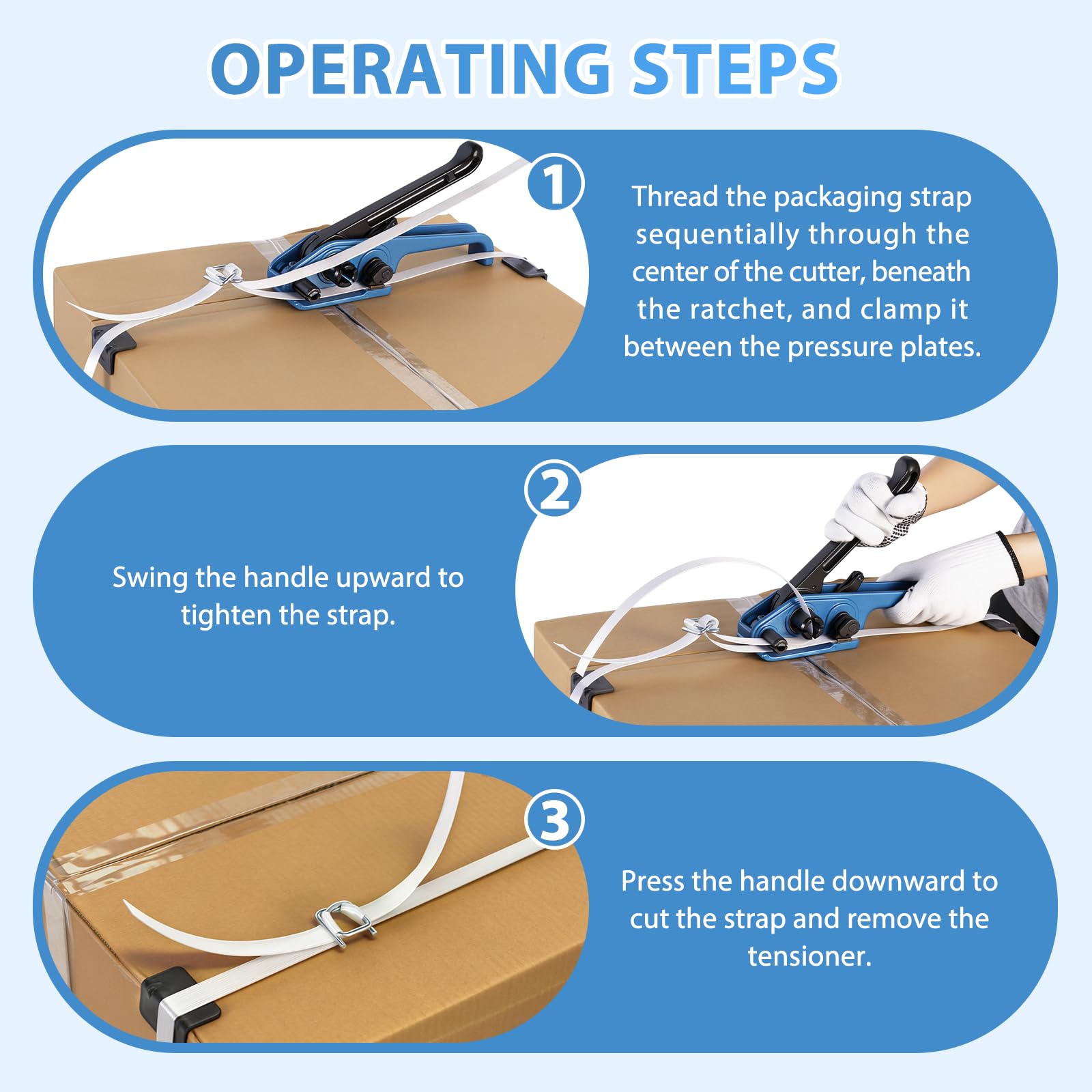 OPERATING STEPS

1

Thread the packaging strap sequentially through the center of the cutter, beneath the ratchet, and clamp it between the pressure plates.

2

Swing the handle upward to tighten the strap.

3

Press the handle downward to cut the strap and remove the tensioner.