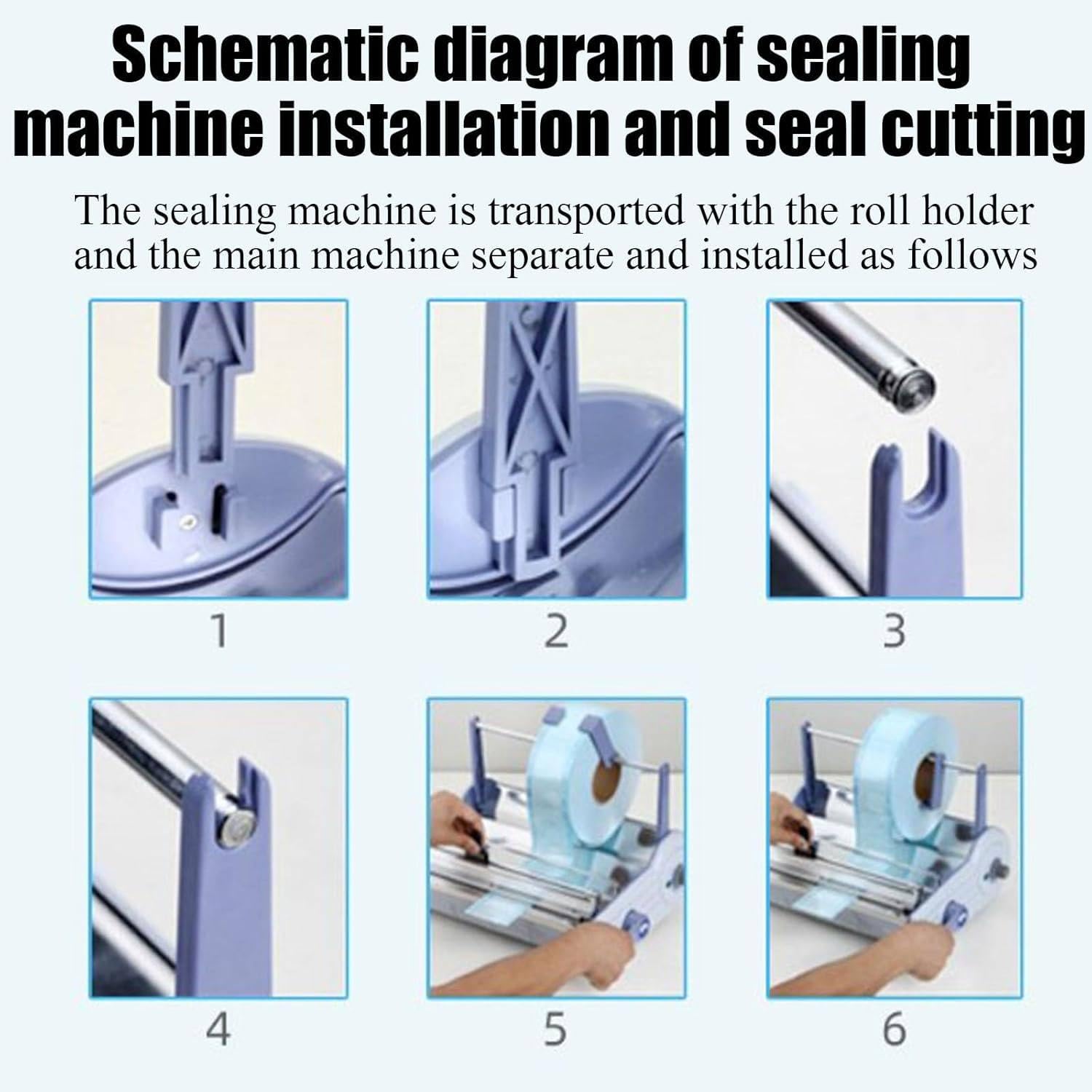 Schematic diagram of sealing machine installation and seal cutting

The sealing machine is transported with the roll holder and the main machine separate and installed as follows

1

2

3

4

5

6