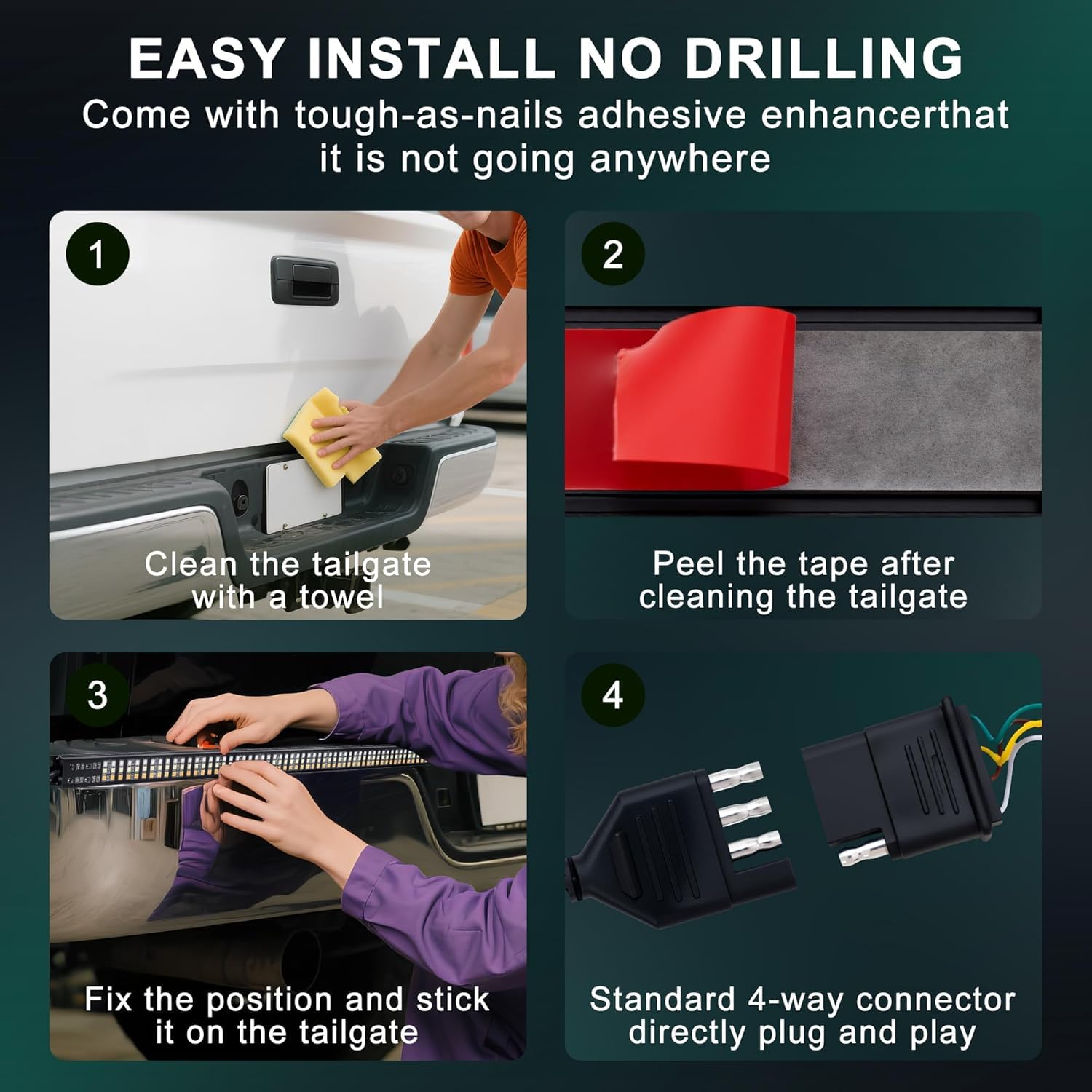 EASY INSTALL NO DRILLING

Come with tough-as-nails adhesive enhancerthat it is not going anywhere

1

Clean the tailgate with a towel

2

Peel the tape after cleaning the tailgate

3

Fix the position and stick it on the tailgate

4

Standard 4-way connector directly plug and play