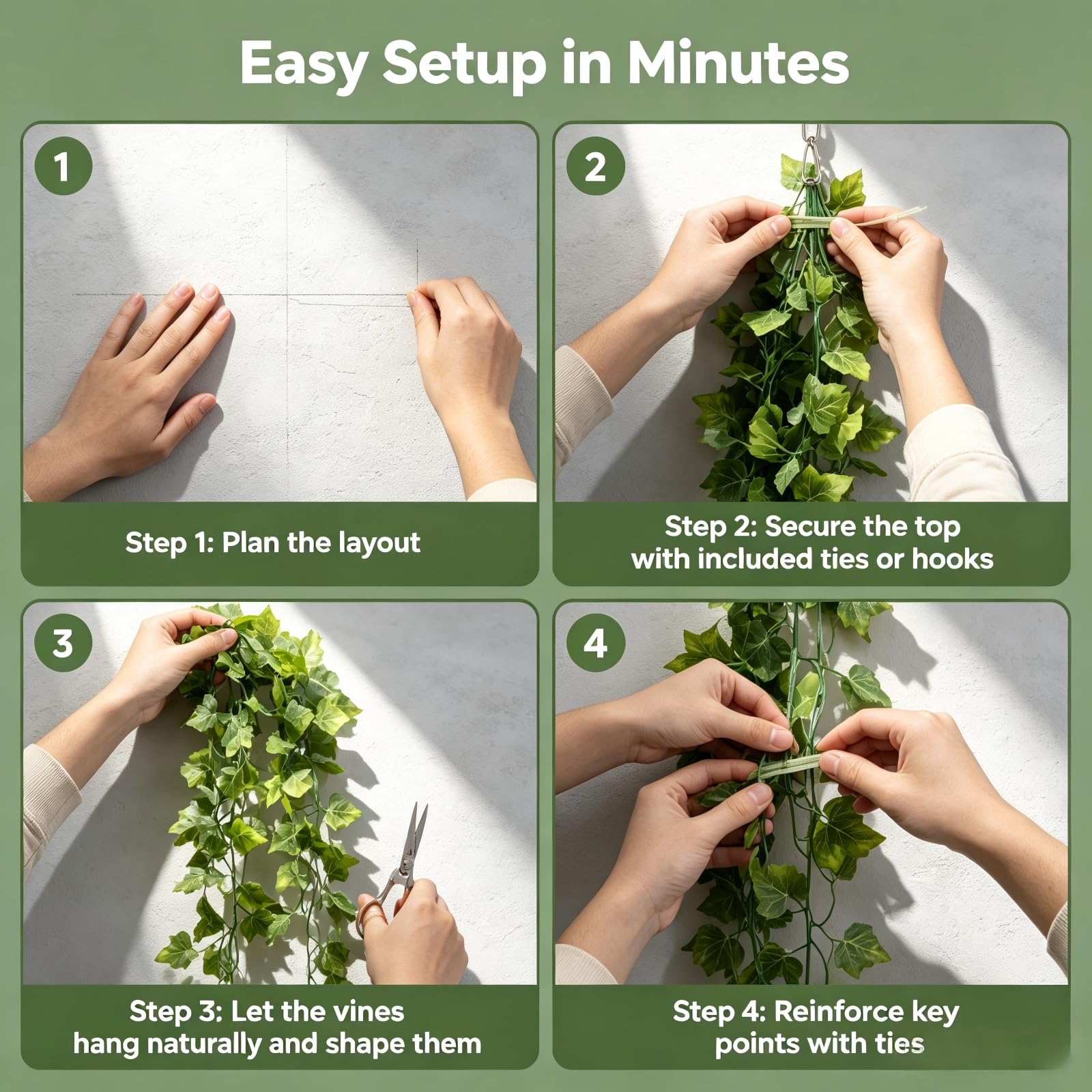 Easy Setup in Minutes

1

Step 1: Plan the layout

2

Step 2: Secure the top with included ties or hooks

3

Step 3: Let the vines hang naturally and shape them

4

Step 4: Reinforce key points with ties