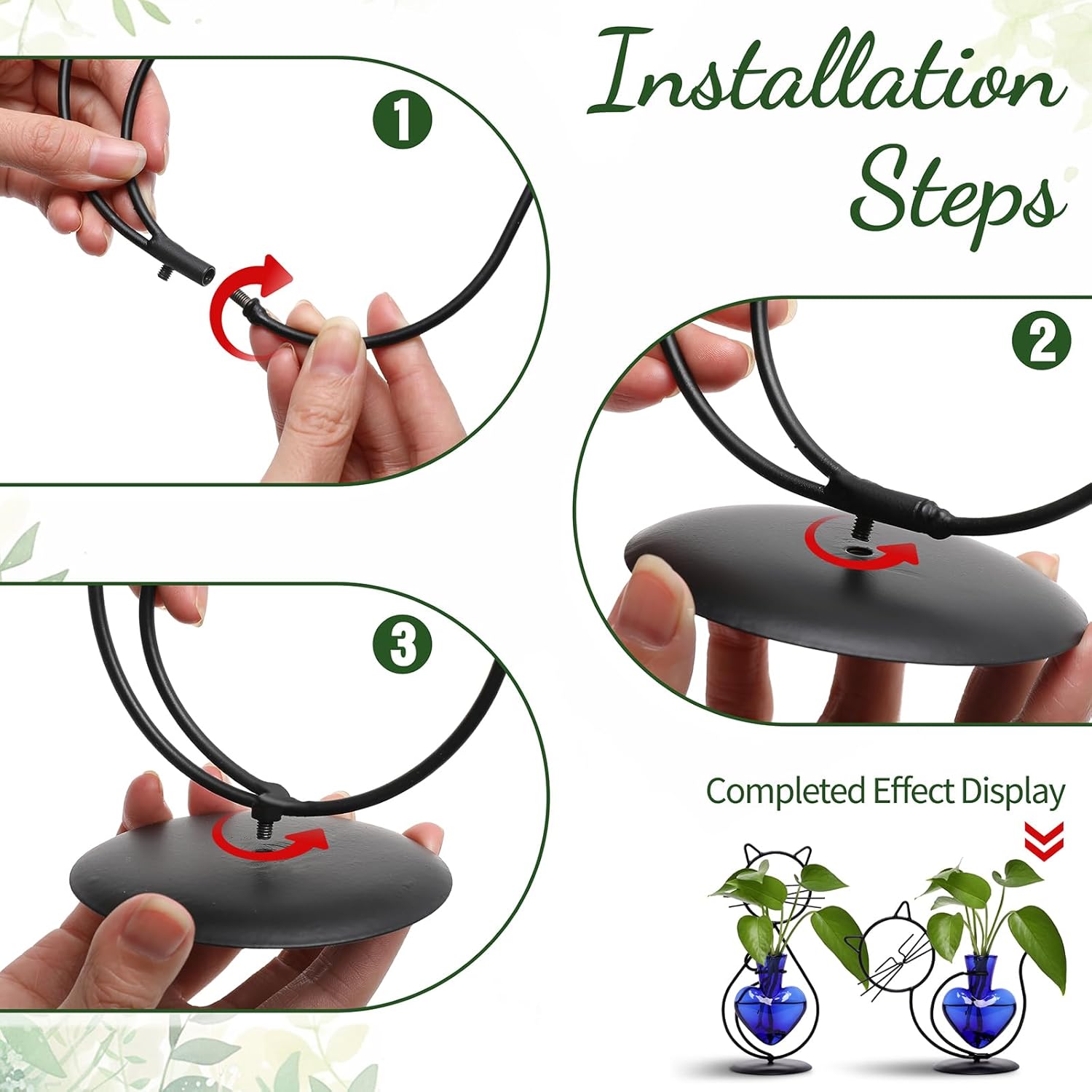 Installation Steps

1

2

3

Completed Effect Display