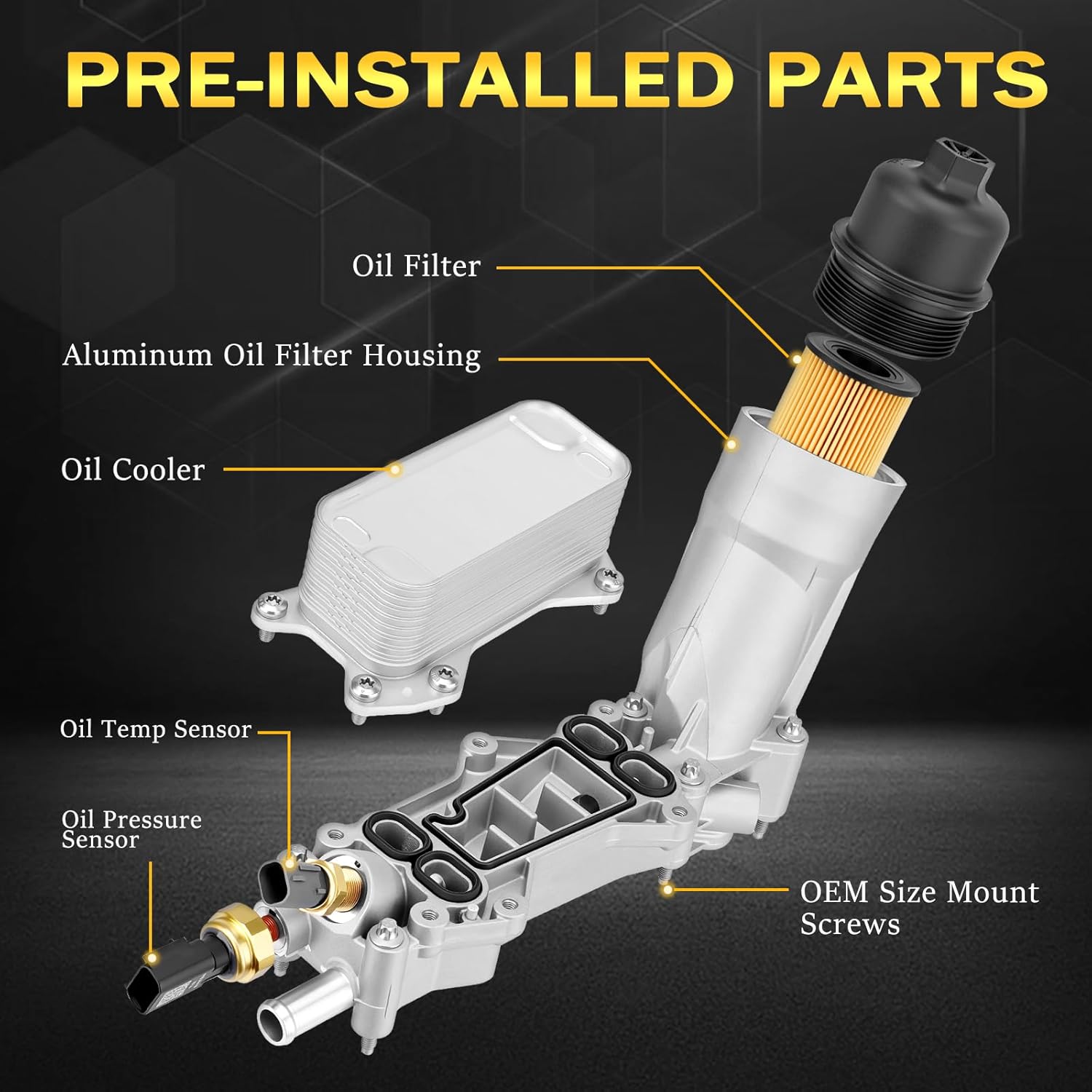 PRE-INSTALLED PARTS

Oil Filter

Aluminum Oil Filter Housing

Oil Cooler

Oil Temp Sensor

Oil Pressure Sensor

OEM Size Mount Screws