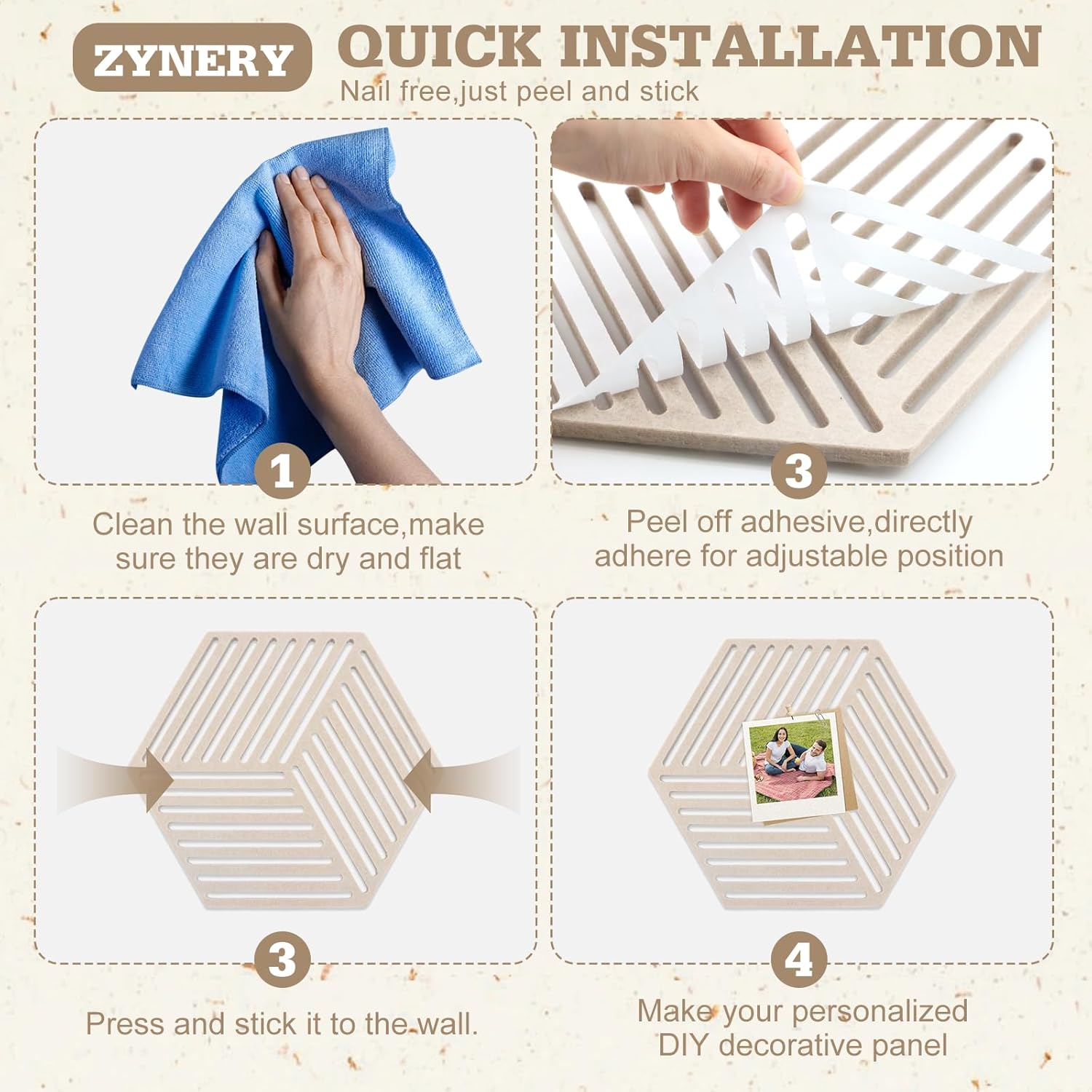 ZYNERY

QUICK INSTALLATION

Nail free,just peel and stick

1

Clean the wall surface,make sure they are dry and flat

3

Peel off adhesive,directly adhere for adjustable position

3

Press and stick it to the wall.

4

Make your personalized DIY decorative panel