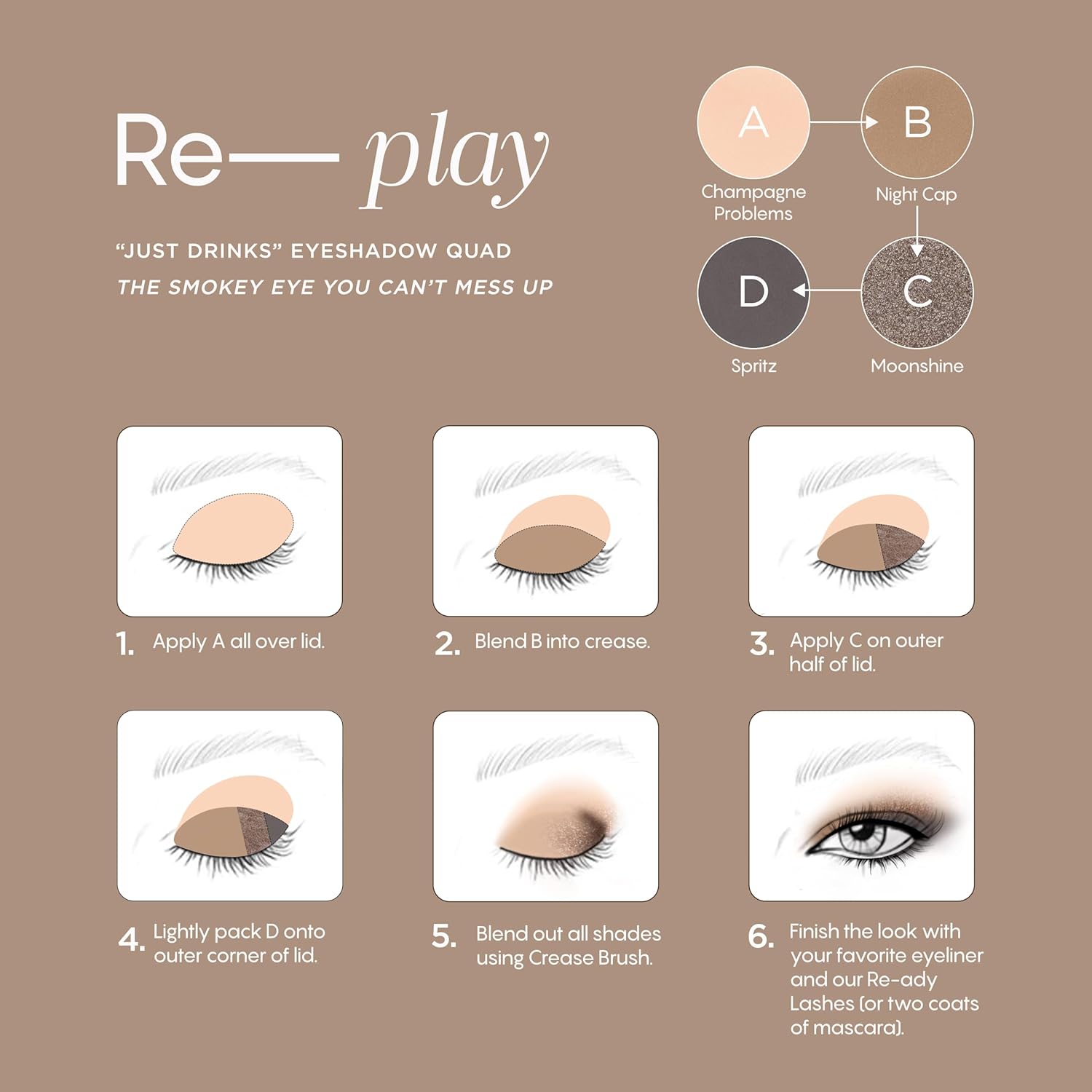 Re— play

"JUST DRINKS" EYESHADOW QUAD

THE SMOKEY EYE YOU CAN'T MESS UP

A
Champagne Problems

B
Night Cap

D
Spritz

C
Moonshine

1. Apply A all over lid.

2. Blend B into crease.

3. Apply C on outer half of lid.

4. Lightly pack D onto outer corner of lid.

5. Blend out all shades using Crease Brush.

6. Finish the look with your favorite eyeliner and our Re-ady Lashes (or two coats of mascara).