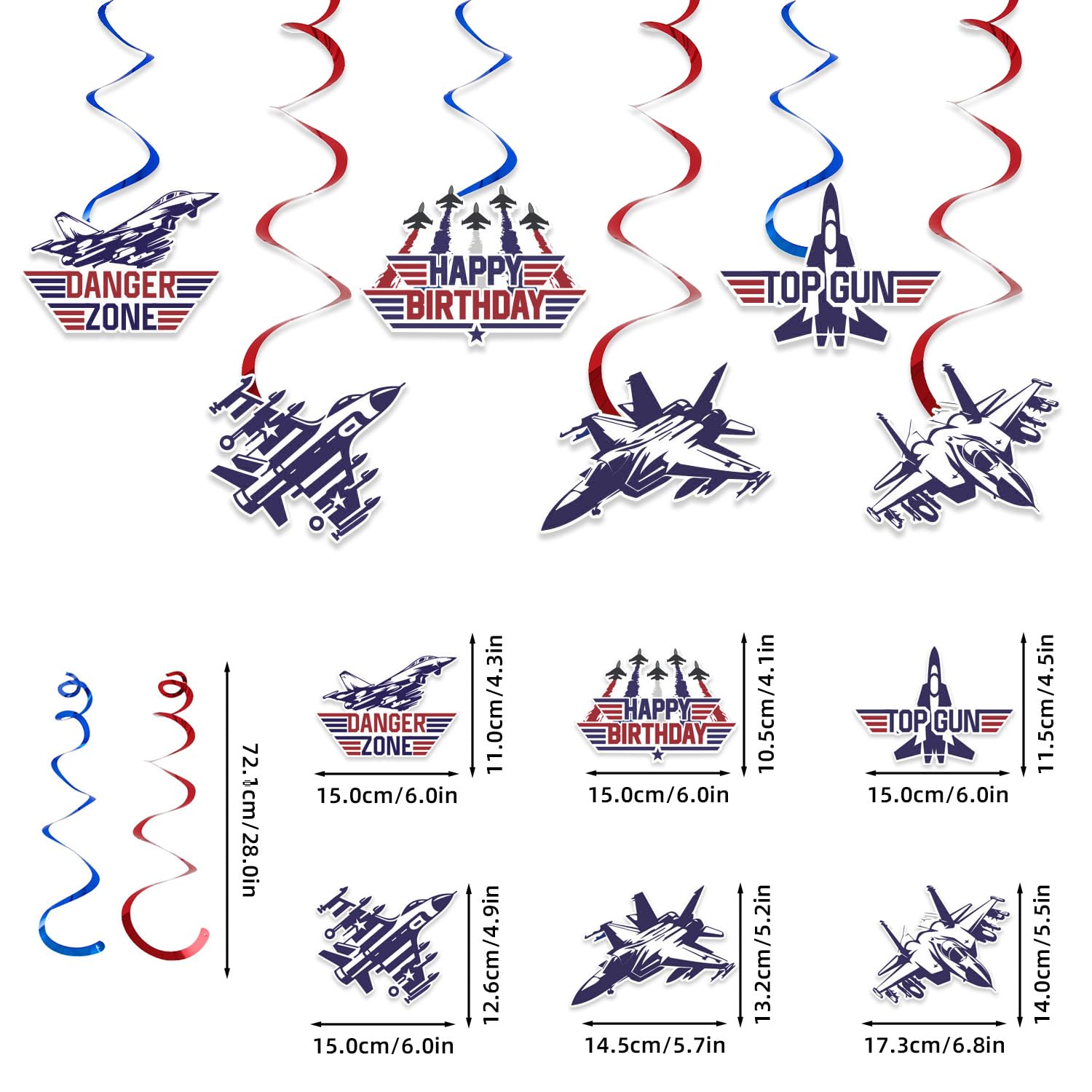 DANGER ZONE

HAPPY BIRTHDAY

TOP GUN

72.1cm/28.0in

DANGER ZONE

11.0cm/4.3in

15.0cm/6.0in

HAPPY BIRTHDAY

10.5cm/4.1in

15.0cm/6.0in

TOP GUN

11.5cm/4.5in

15.0cm/6.0in

12.6cm/4.9in

15.0cm/6.0in

13.2cm/5.2in

14.5cm/5.7in

14.0cm/5.5in

17.3cm/6.8in