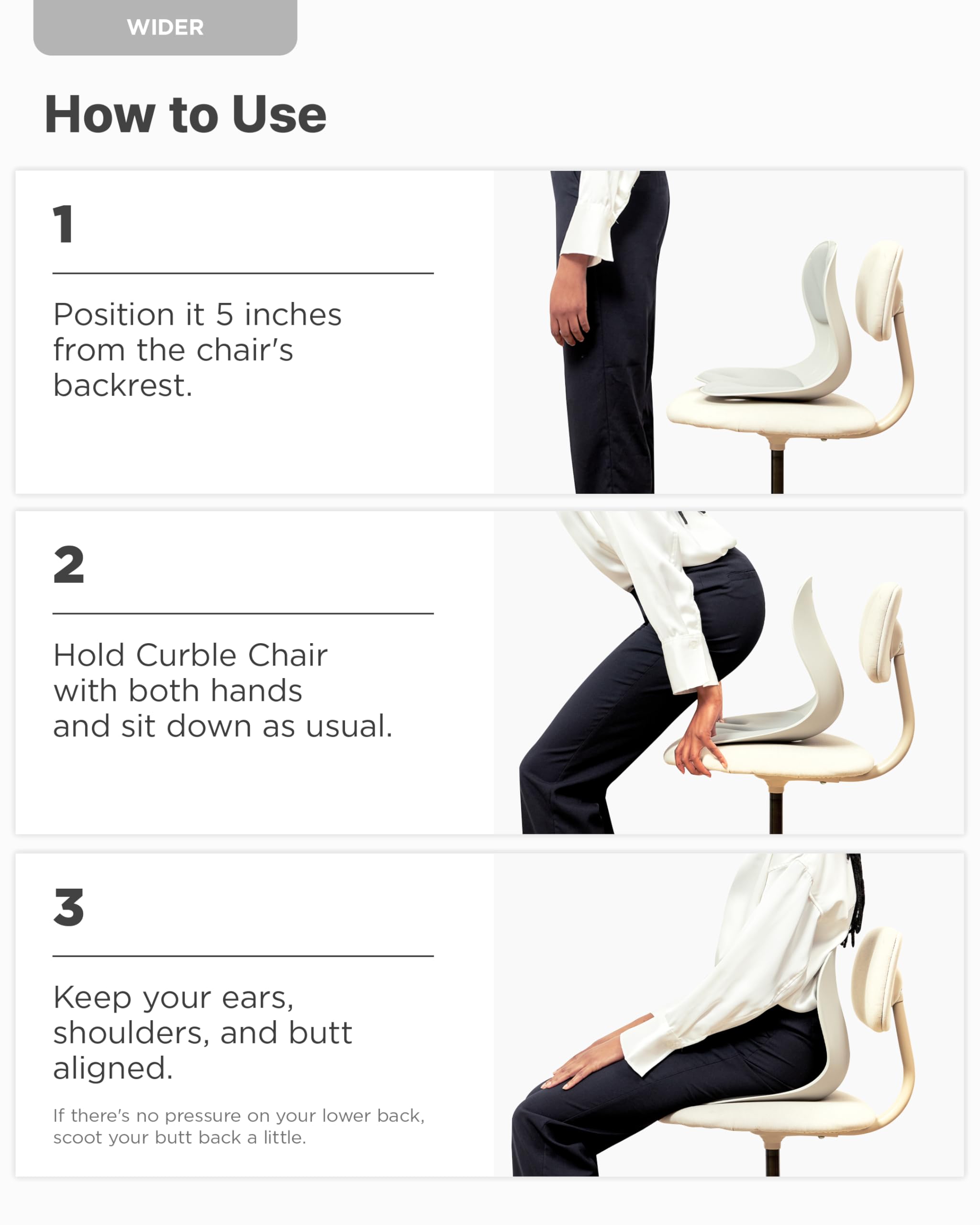 WIDER

How to Use

1

Position it 5 inches from the chair's backrest.

2

Hold Curble Chair with both hands and sit down as usual.

3

Keep your ears, shoulders, and butt aligned.

If there's no pressure on your lower back, scoot your butt back a little.