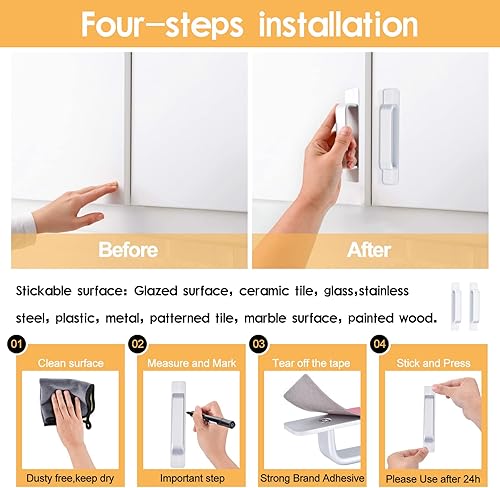 Four-steps installation

Before

After

Stickable surface: Glazed surface, ceramic tile, glass,stainless steel, plastic, metal, patterned tile, marble surface, painted wood.

01
Clean surface
Dusty free,keep dry

02
Measure and Mark
Important step

03
Tear off the tape
Strong Brand Adhesive

04
Stick and Press
Please Use after 24h