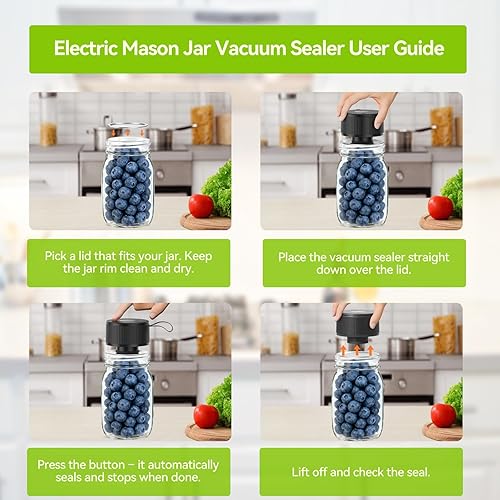 Electric Mason Jar Vacuum Sealer User Guide

Pick a lid that fits your jar. Keep the jar rim clean and dry.

Place the vacuum sealer straight down over the lid.

Press the button – it automatically seals and stops when done.

Lift off and check the seal.