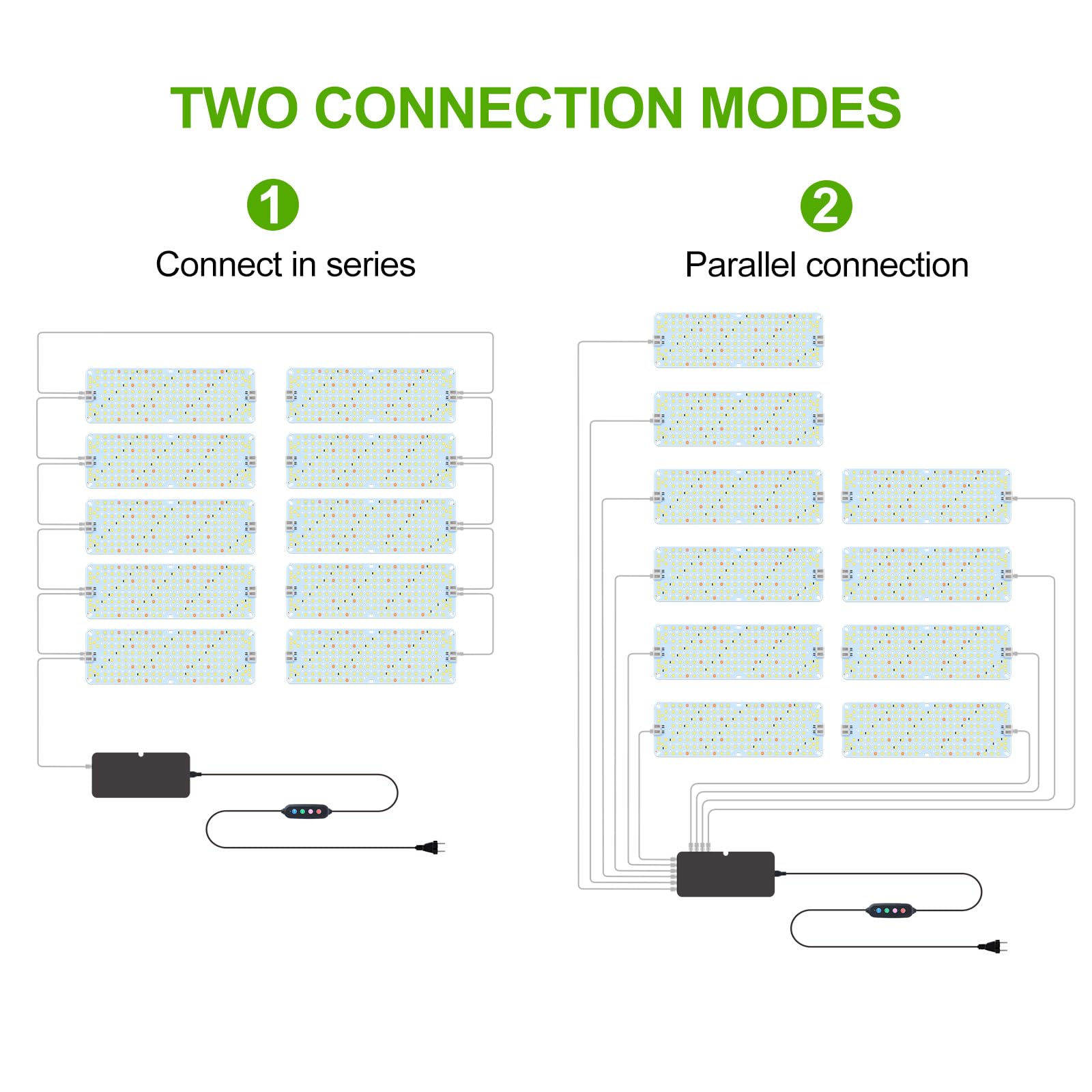 TWO CONNECTION MODES

1
Connect in series

2
Parallel connection