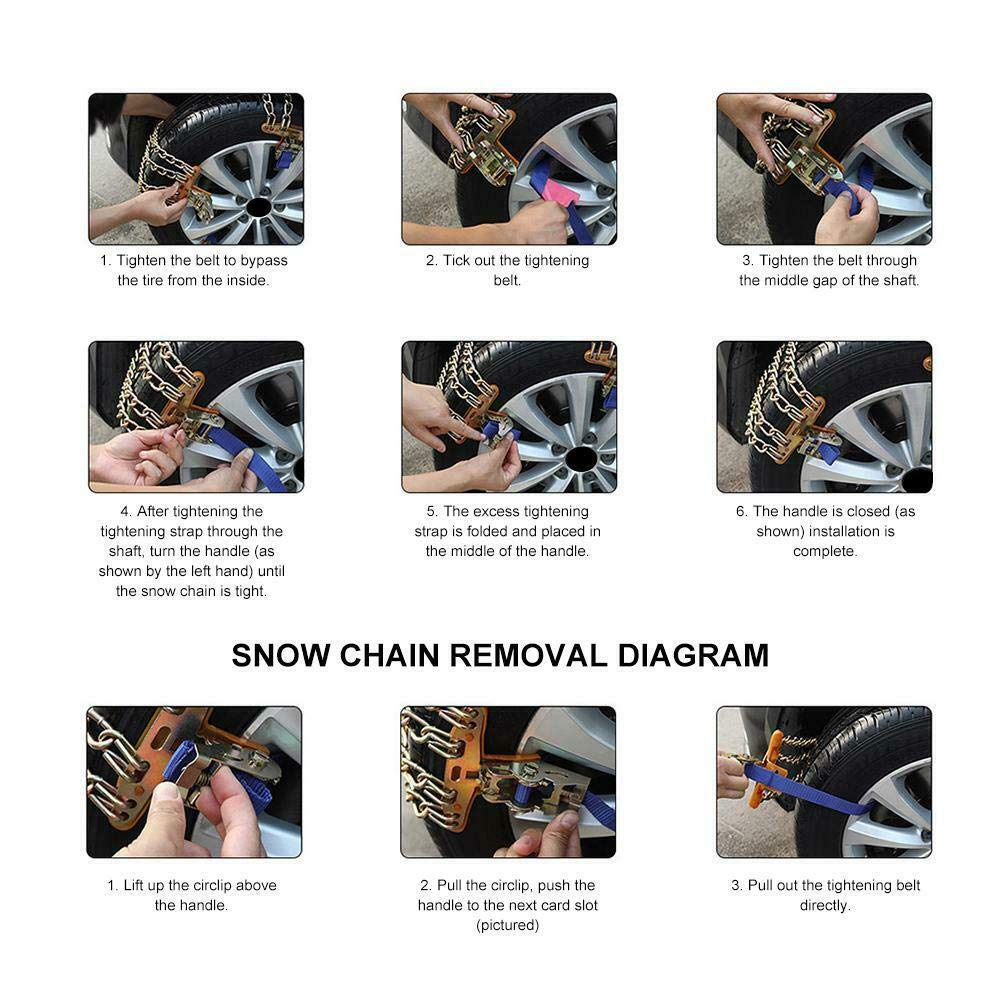 1. Tighten the belt to bypass the tire from the inside.

2. Tick out the tightening belt.

3. Tighten the belt through the middle gap of the shaft.

4. After tightening the tightening strap through the shaft, turn the handle (as shown by the left hand) until the snow chain is tight.

5. The excess tightening strap is folded and placed in the middle of the handle.

6. The handle is closed (as shown) installation is complete.

SNOW CHAIN REMOVAL DIAGRAM

1. Lift up the circlip above the handle.

2. Pull the circlip, push the handle to the next card slot (pictured)

3. Pull out the tightening belt directly.