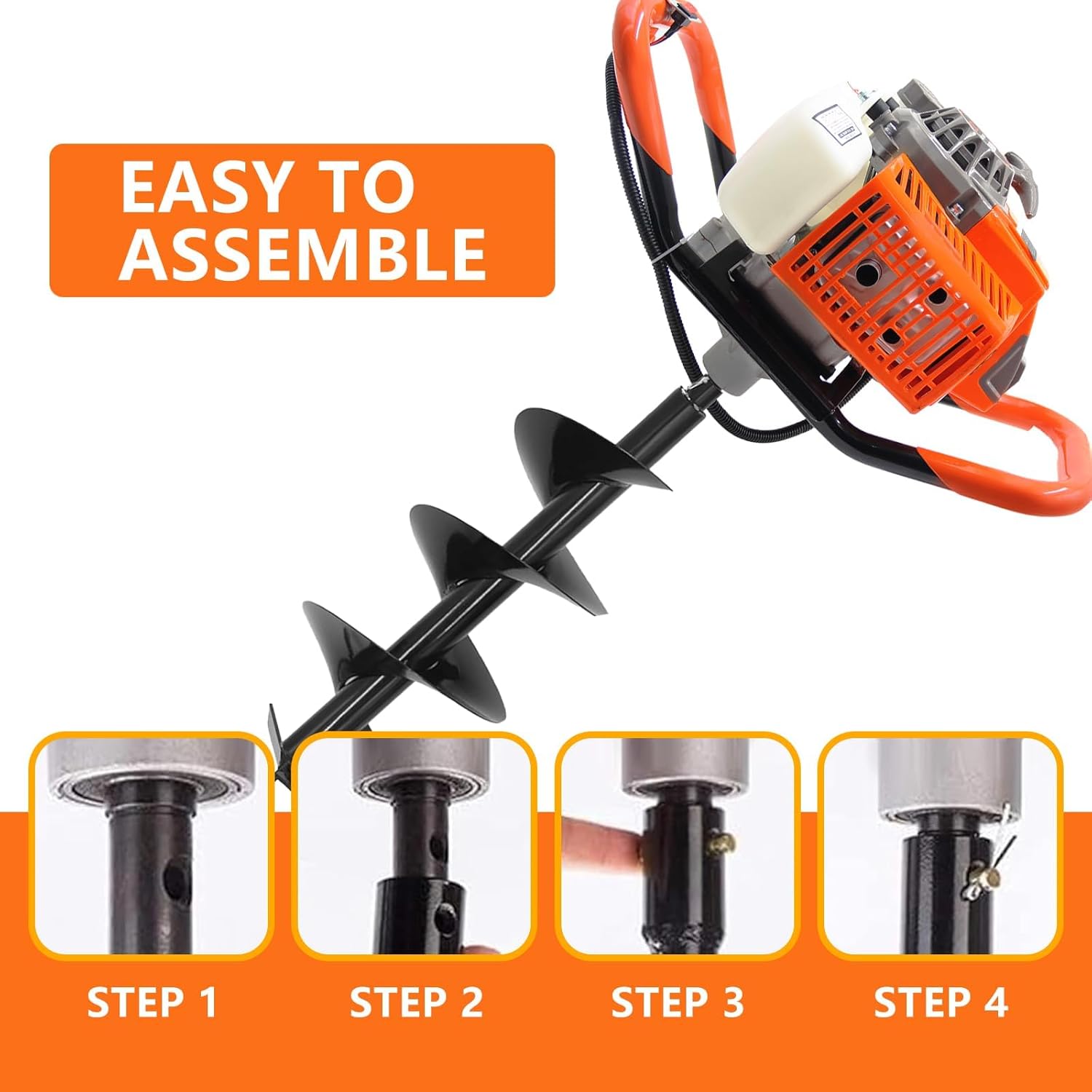 EASY TO ASSEMBLE

STEP 1

STEP 2

STEP 3

STEP 4