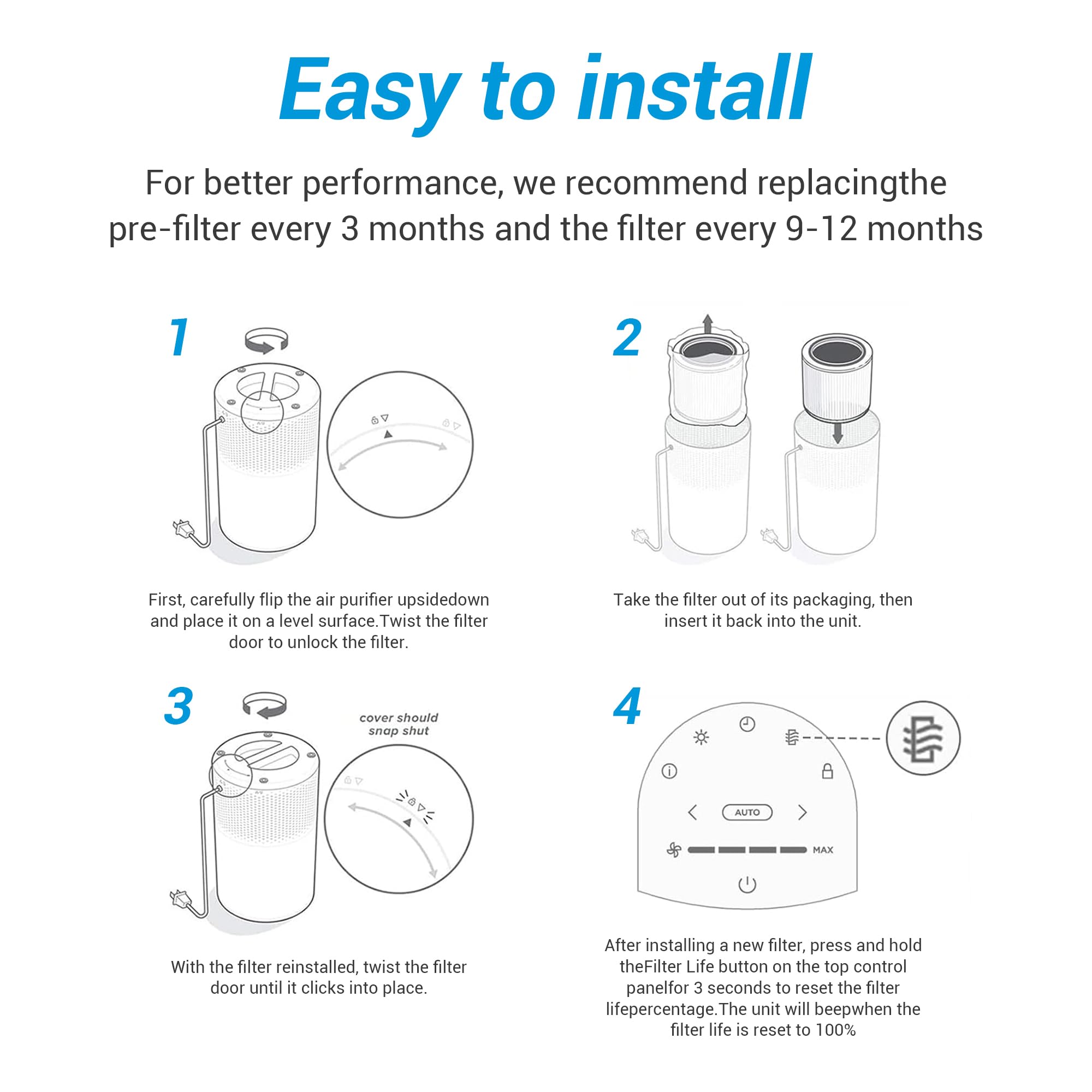 Easy to install

For better performance, we recommend replacingthe pre-filter every 3 months and the filter every 9-12 months

1

First, carefully flip the air purifier upsidedown and place it on a level surface.Twist the filter door to unlock the filter.

2

Take the filter out of its packaging, then insert it back into the unit.

3

cover should snap shut

With the filter reinstalled, twist the filter door until it clicks into place.

4

AUTO

MAX

After installing a new filter, press and hold theFilter Life button on the top control panelfor 3 seconds to reset the filter lifepercentage.The unit will beepwhen the filter life is reset to 100%