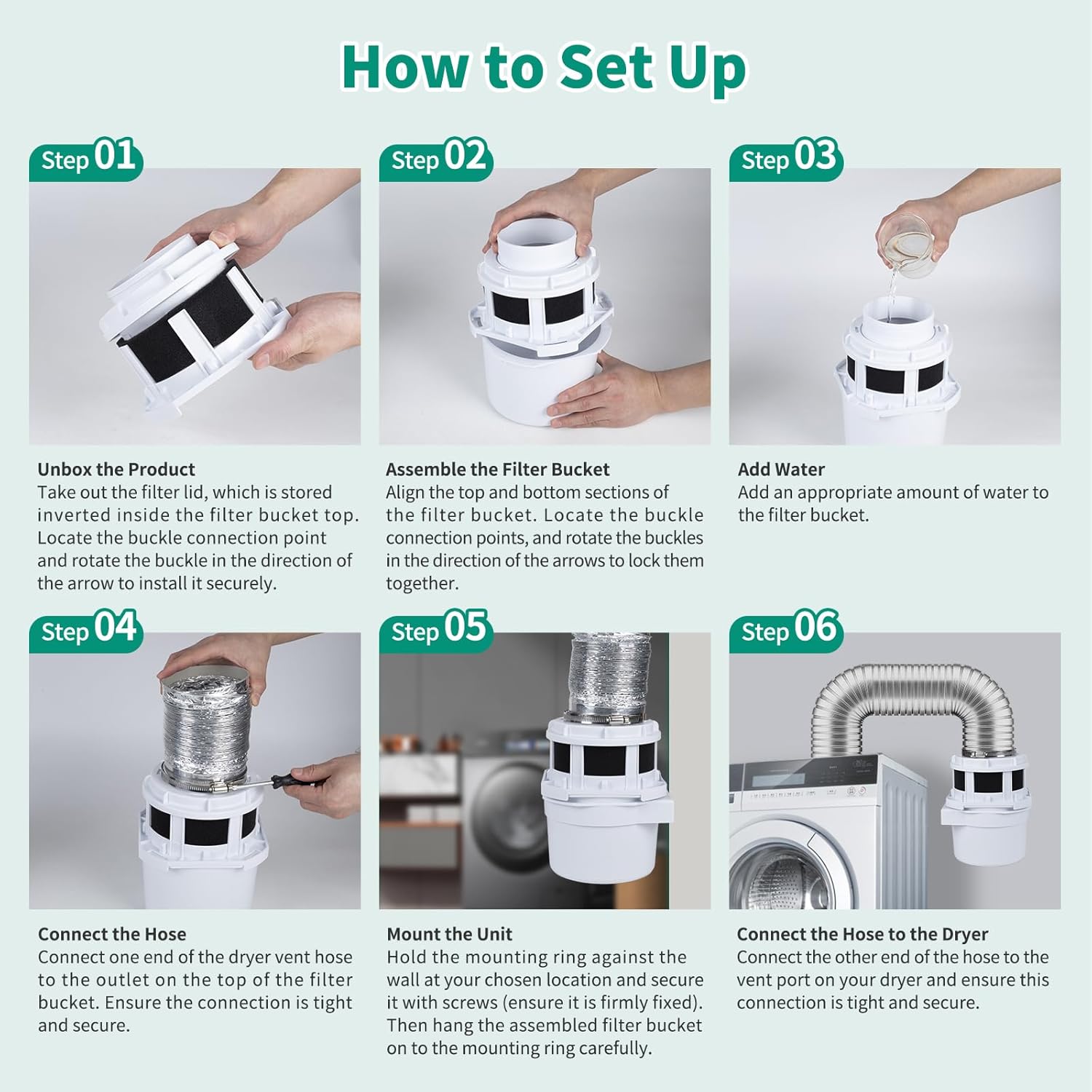 How to Set Up

Step 01

Unbox the Product
Take out the filter lid, which is stored inverted inside the filter bucket top. Locate the buckle connection point and rotate the buckle in the direction of the arrow to install it securely.

Step 02

Assemble the Filter Bucket
Align the top and bottom sections of the filter bucket. Locate the buckle connection points, and rotate the buckles in the direction of the arrows to lock them together.

Step 03

Add Water
Add an appropriate amount of water to the filter bucket.

Step 04

Connect the Hose
Connect one end of the dryer vent hose to the outlet on the top of the filter bucket. Ensure the connection is tight and secure.

Step 05

Mount the Unit
Hold the mounting ring against the wall at your chosen location and secure it with screws (ensure it is firmly fixed). Then hang the assembled filter bucket on to the mounting ring carefully.

Step 06

Connect the Hose to the Dryer
Connect the other end of the hose to the vent port on your dryer and ensure this connection is tight and secure.