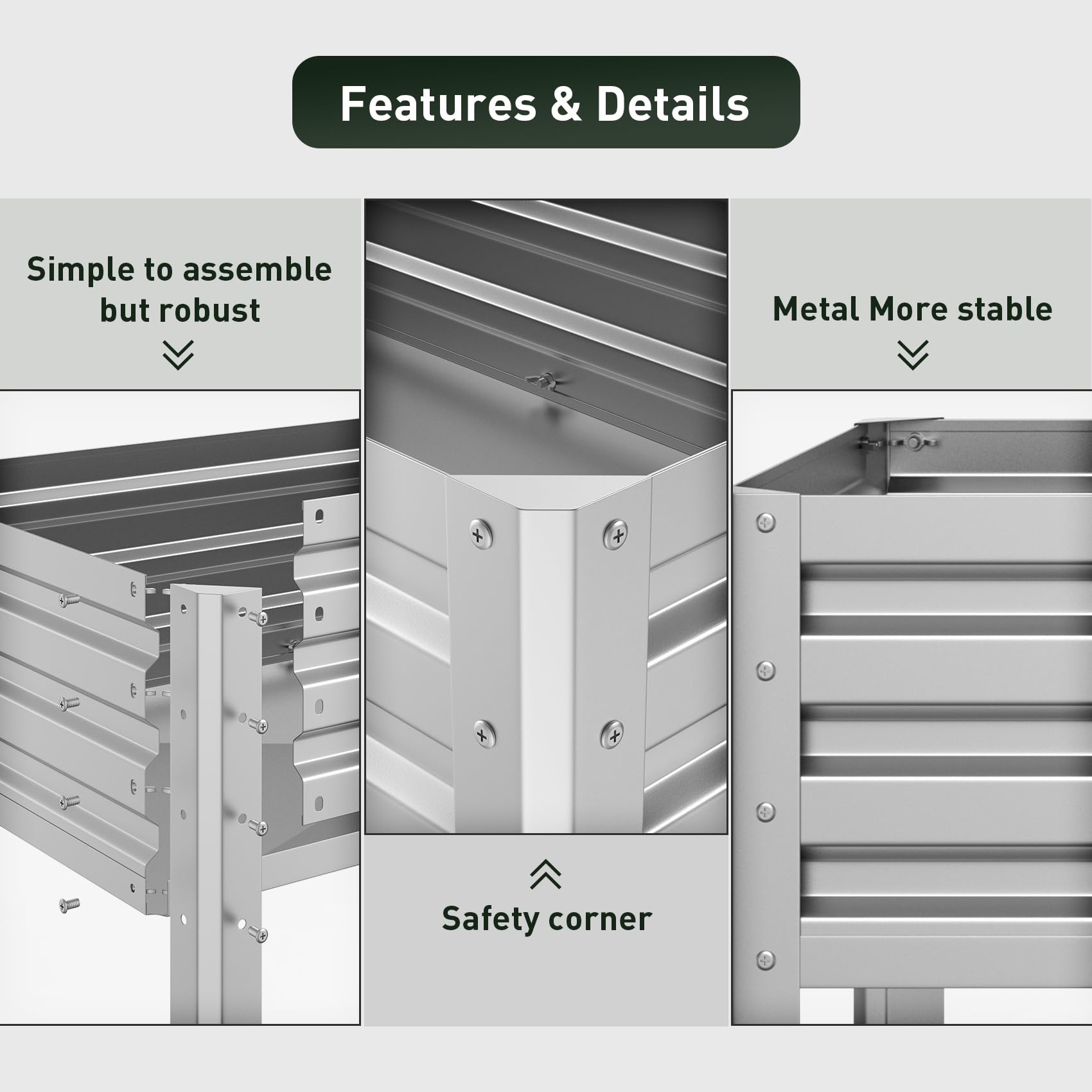 Features & Details

Simple to assemble but robust

Safety corner

Metal More stable