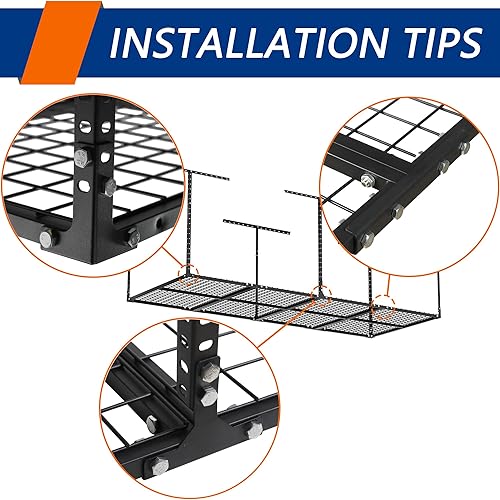 INSTALLATION TIPS