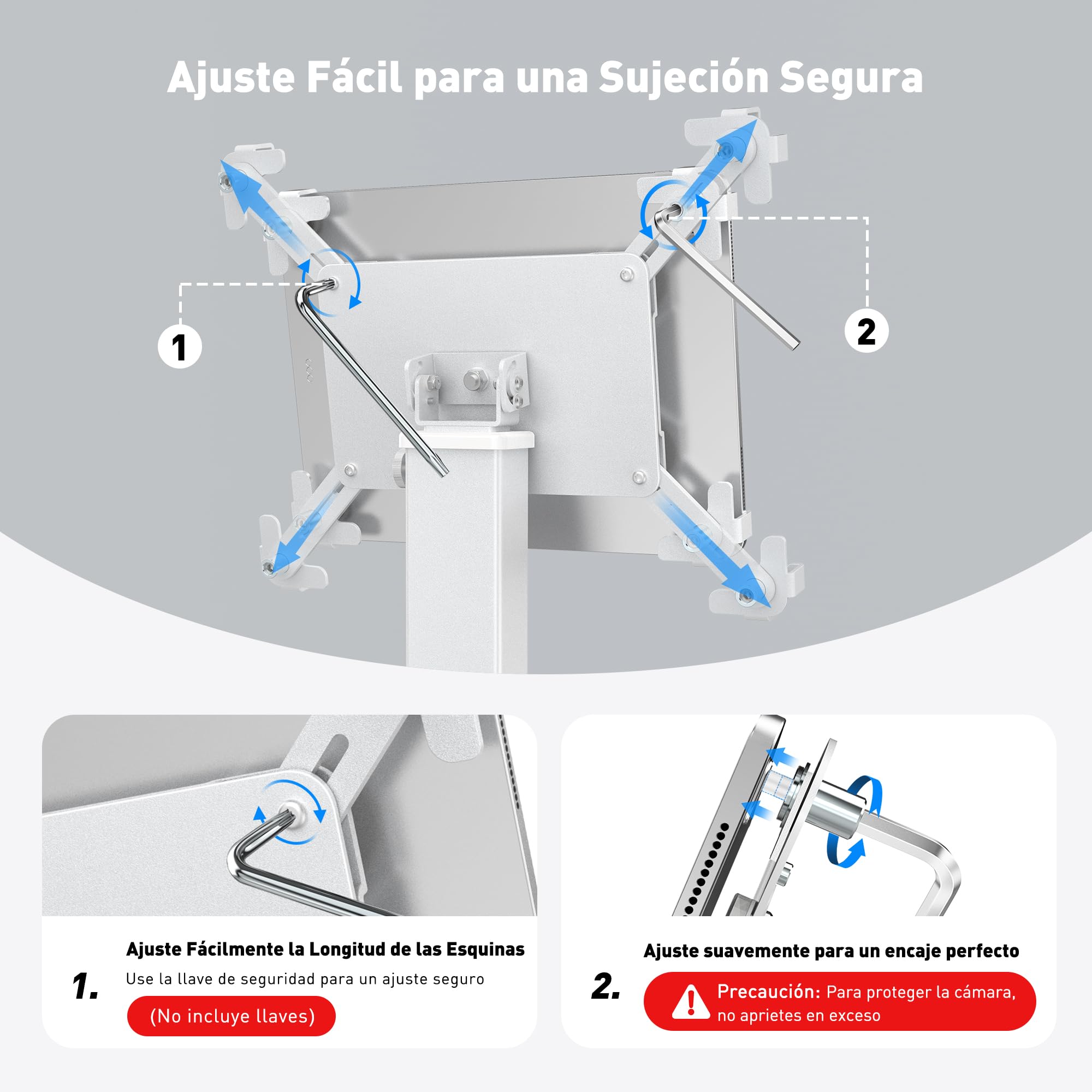 Ajuste Fácil para una Sujeción Segura

1

2

1. Ajuste Fácilmente la Longitud de las Esquinas

Use la llave de seguridad para un ajuste seguro

(No incluye llaves)

2. Ajuste suavemente para un encaje perfecto

Precaución: Para proteger la cámara, no aprietes en exceso