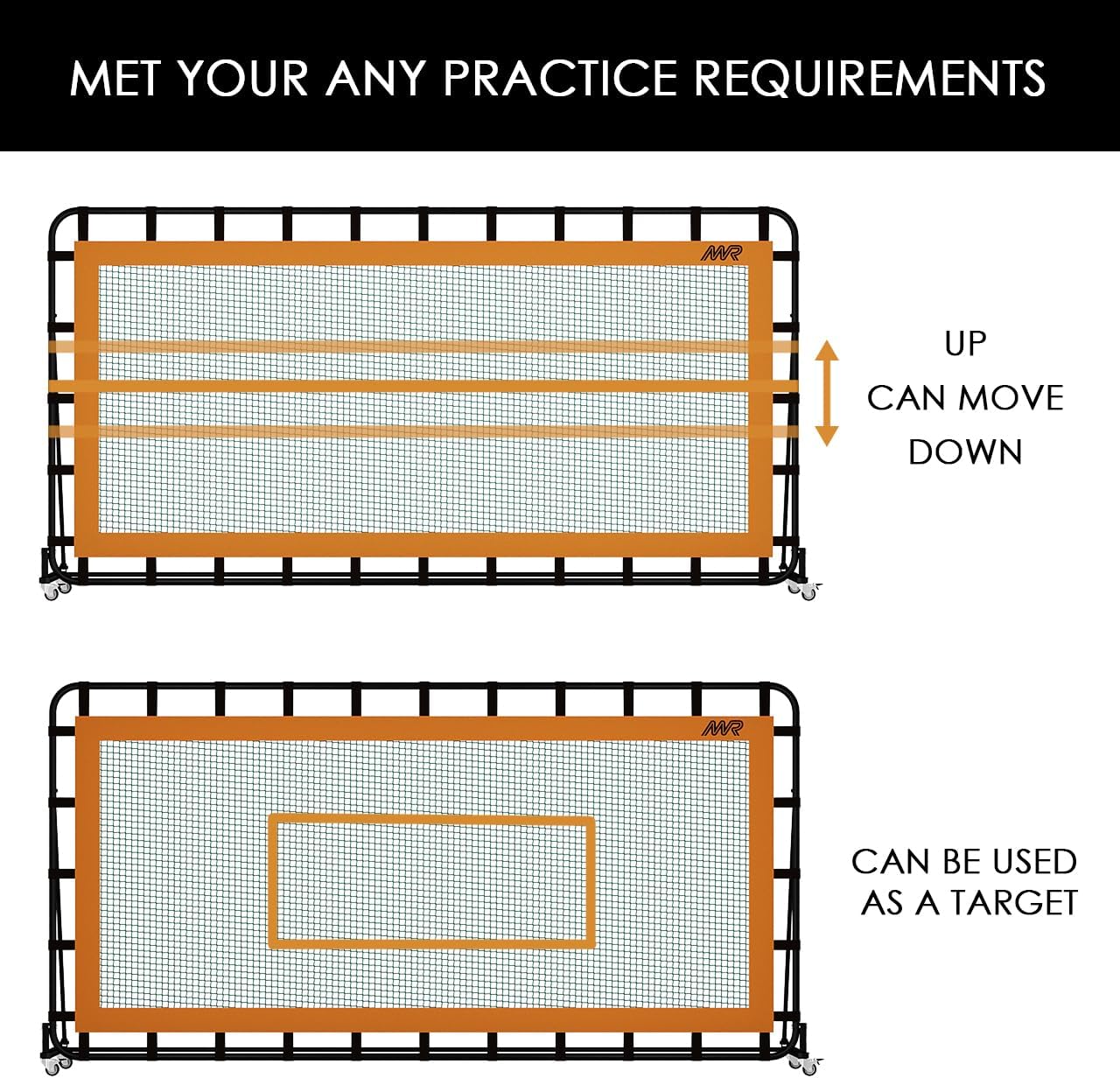 MET YOUR ANY PRACTICE REQUIREMENTS

MR

UP
CAN MOVE
DOWN

MR

CAN BE USED
AS A TARGET