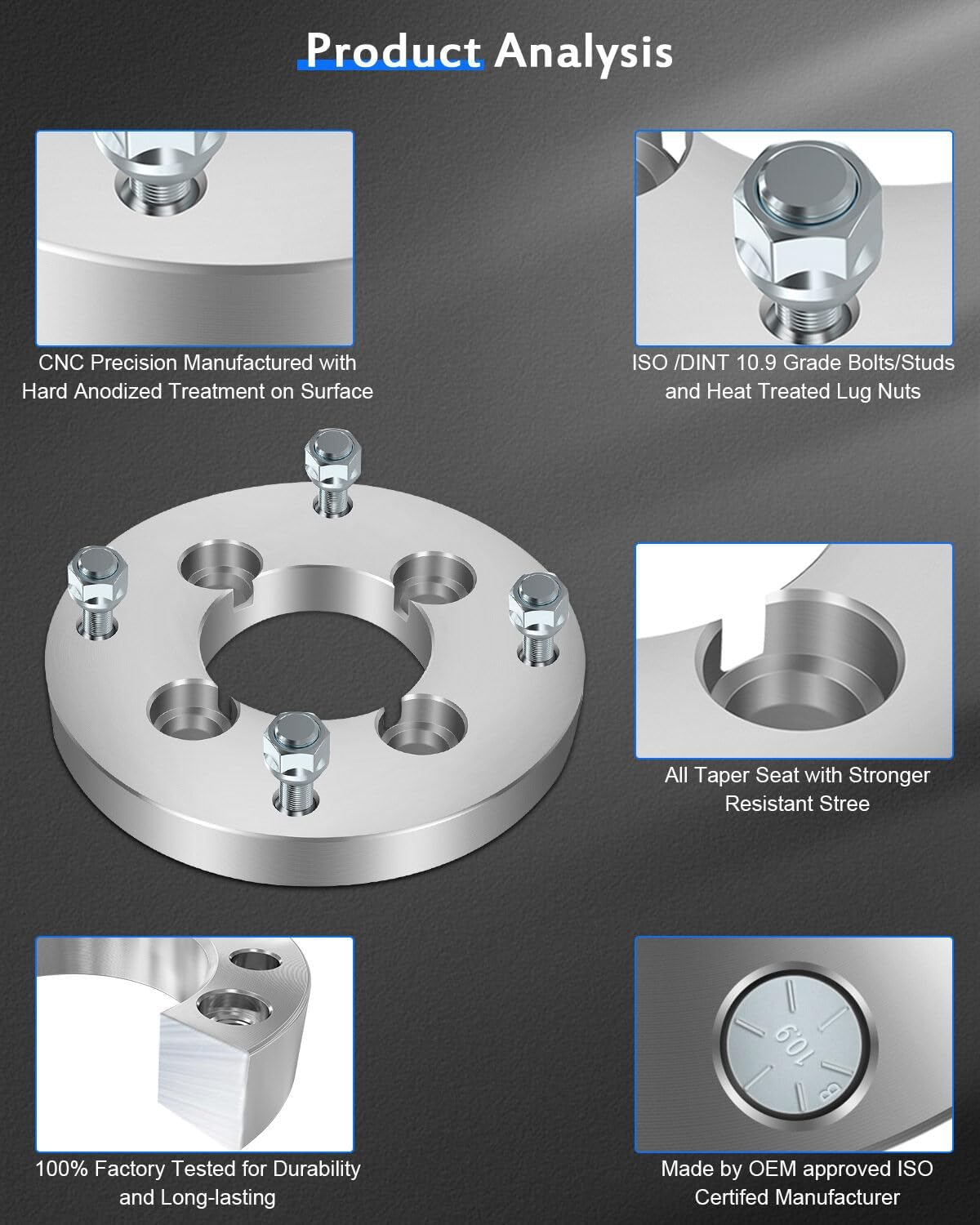 Product Analysis

CNC Precision Manufactured with Hard Anodized Treatment on Surface

ISO /DINT 10.9 Grade Bolts/Studs and Heat Treated Lug Nuts

All Taper Seat with Stronger Resistant Stree

100% Factory Tested for Durability and Long-lasting

10.9

8

Made by OEM approved ISO Certifed Manufacturer