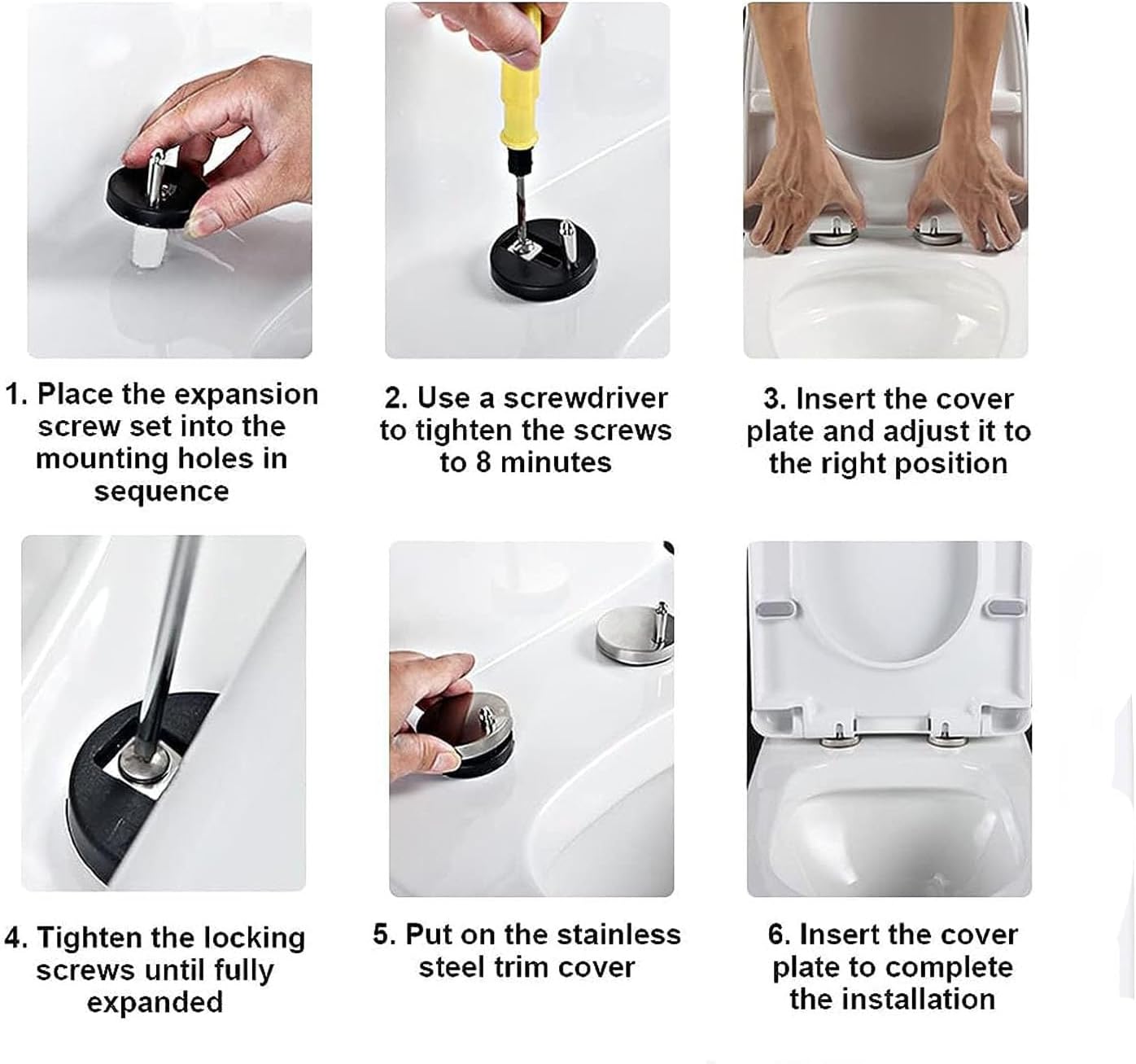 1. Place the expansion screw set into the mounting holes in sequence

2. Use a screwdriver to tighten the screws to 8 minutes

3. Insert the cover plate and adjust it to the right position

4. Tighten the locking screws until fully expanded

5. Put on the stainless steel trim cover

6. Insert the cover plate to complete the installation