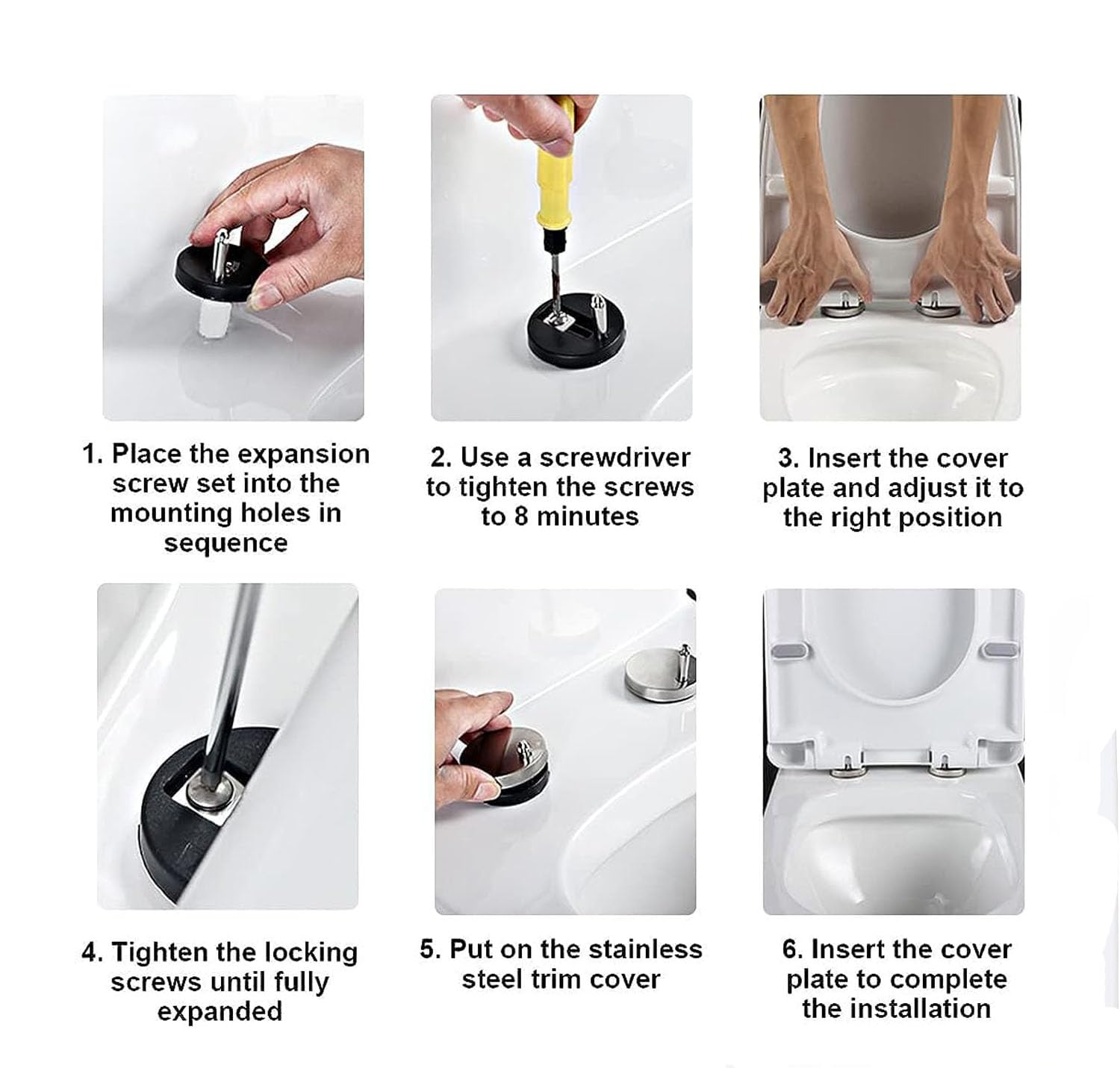 1. Place the expansion screw set into the mounting holes in sequence

2. Use a screwdriver to tighten the screws to 8 minutes

3. Insert the cover plate and adjust it to the right position

4. Tighten the locking screws until fully expanded

5. Put on the stainless steel trim cover

6. Insert the cover plate to complete the installation