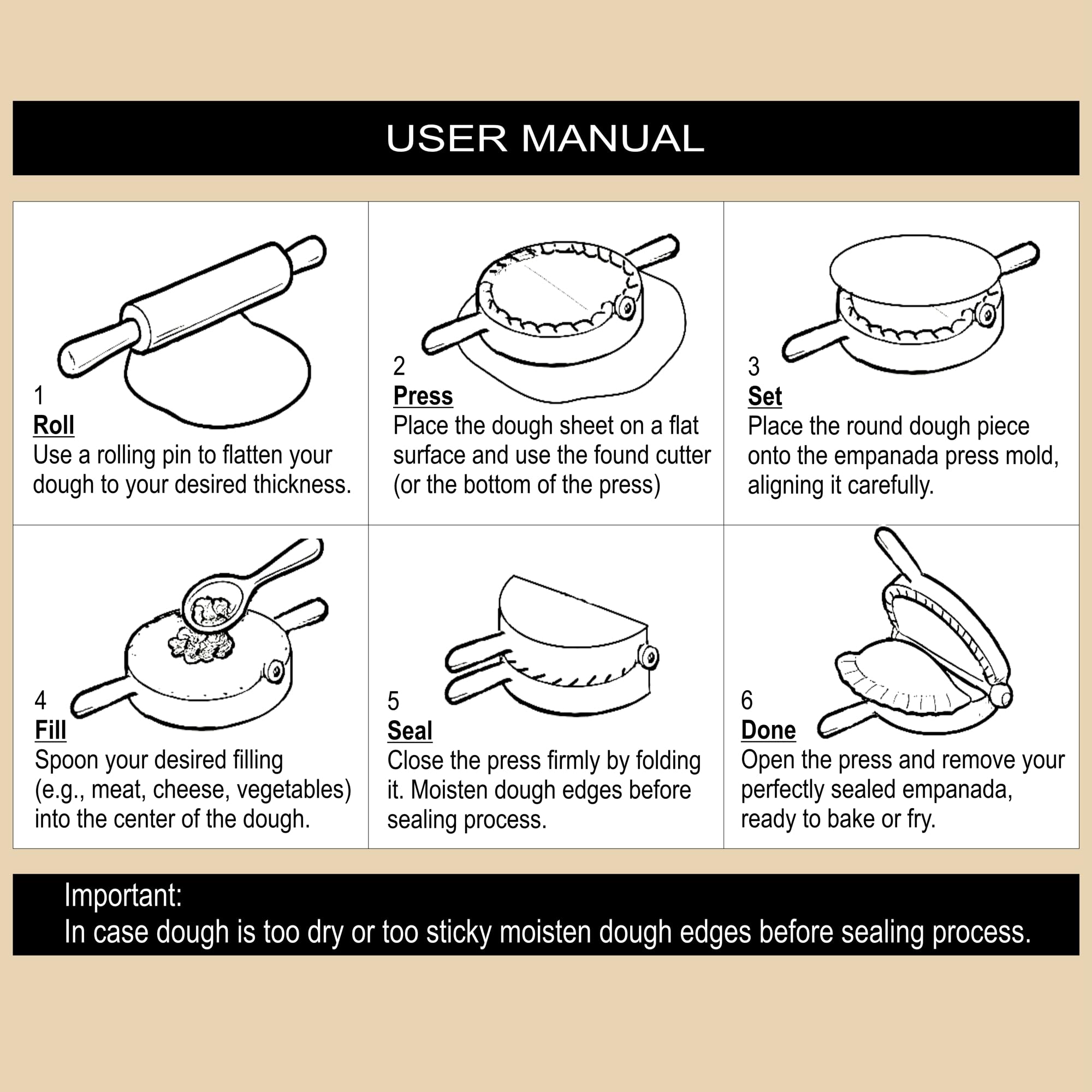 USER MANUAL

1
Roll
Use a rolling pin to flatten your dough to your desired thickness.

2
Press
Place the dough sheet on a flat surface and use the found cutter (or the bottom of the press)

3
Set
Place the round dough piece onto the empanada press mold, aligning it carefully.

4
Fill
Spoon your desired filling (e.g., meat, cheese, vegetables) into the center of the dough.

5
Seal
Close the press firmly by folding it. Moisten dough edges before sealing process.

6
Done
Open the press and remove your perfectly sealed empanada, ready to bake or fry.

Important:
In case dough is too dry or too sticky moisten dough edges before sealing process.