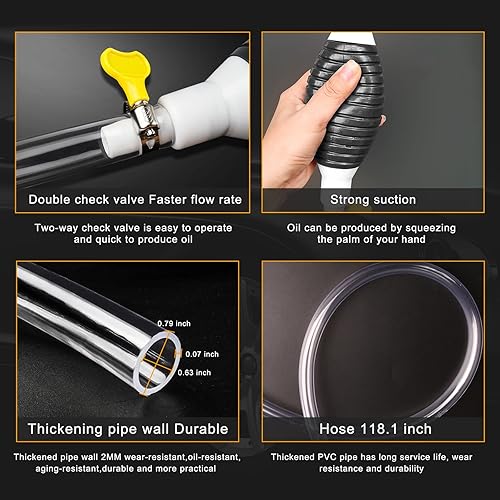 Double check valve Faster flow rate

Two-way check valve is easy to operate and quick to produce oil

Strong suction

Oil can be produced by squeezing the palm of your hand

0.79 inch

0.07 inch

0.63 inch

Thickening pipe wall Durable

Thickened pipe wall 2MM wear-resistant,oil-resistant, aging-resistant,durable and more practical

Hose 118.1 inch

Thickened PVC pipe has long service life, wear resistance and durability