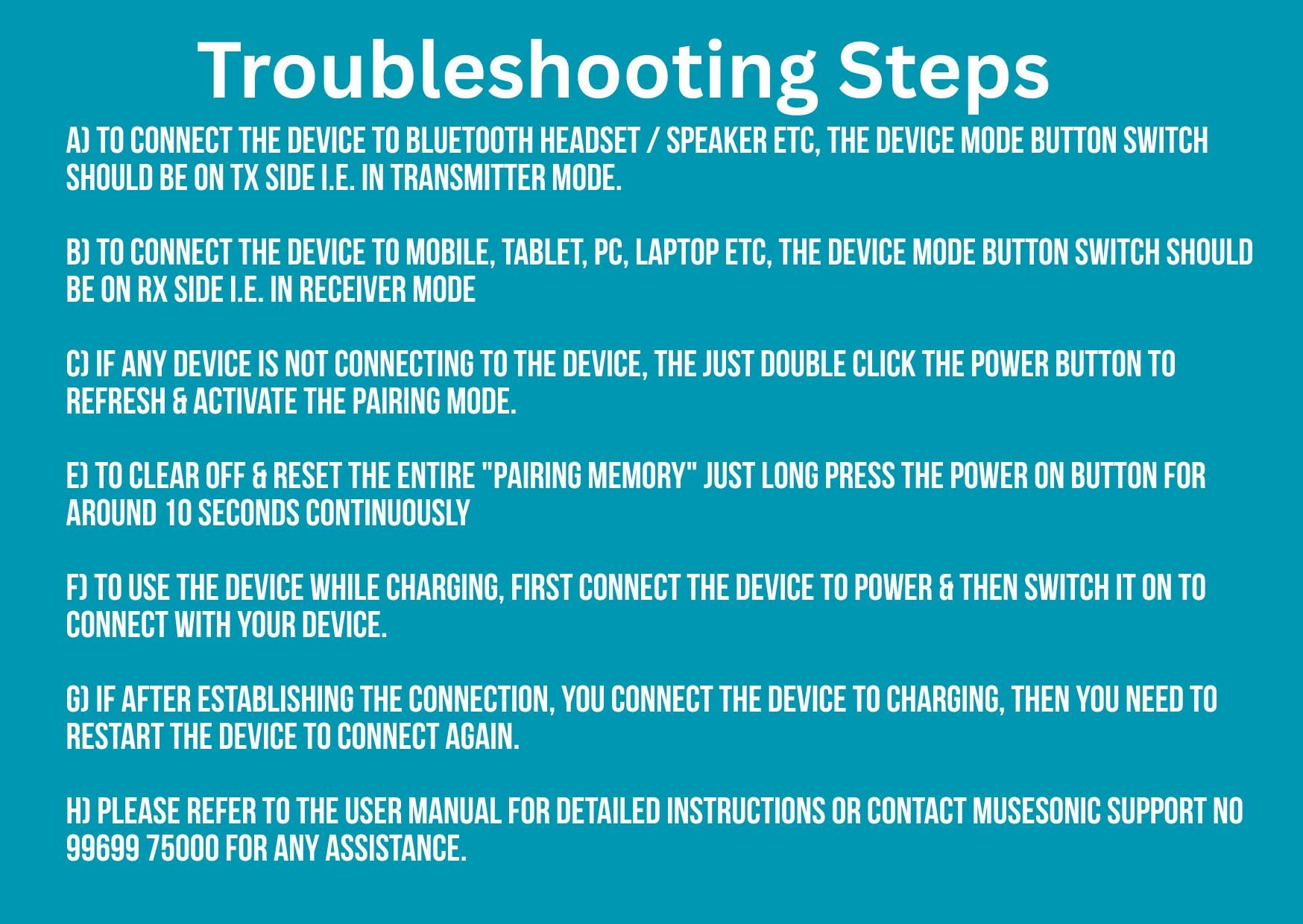 Troubleshooting Steps

A) TO CONNECT THE DEVICE TO BLUETOOTH HEADSET / SPEAKER ETC, THE DEVICE MODE BUTTON SWITCH SHOULD BE ON TX SIDE I.E. IN TRANSMITTER MODE.

B) TO CONNECT THE DEVICE TO MOBILE, TABLET, PC, LAPTOP ETC, THE DEVICE MODE BUTTON SWITCH SHOULD BE ON RX SIDE I.E. IN RECEIVER MODE

C) IF ANY DEVICE IS NOT CONNECTING TO THE DEVICE, THE JUST DOUBLE CLICK THE POWER BUTTON TO REFRESH & ACTIVATE THE PAIRING MODE.

E) TO CLEAR OFF & RESET THE ENTIRE "PAIRING MEMORY" JUST LONG PRESS THE POWER ON BUTTON FOR AROUND 10 SECONDS CONTINUOUSLY

F) TO USE THE DEVICE WHILE CHARGING, FIRST CONNECT THE DEVICE TO POWER & THEN SWITCH IT ON TO CONNECT WITH YOUR DEVICE.

G) IF AFTER ESTABLISHING THE CONNECTION, YOU CONNECT THE DEVICE TO CHARGING, THEN YOU NEED TO RESTART THE DEVICE TO CONNECT AGAIN.

H) PLEASE REFER TO THE USER MANUAL FOR DETAILED INSTRUCTIONS OR CONTACT MUSESONIC SUPPORT NO 99699 75000 FOR ANY ASSISTANCE.