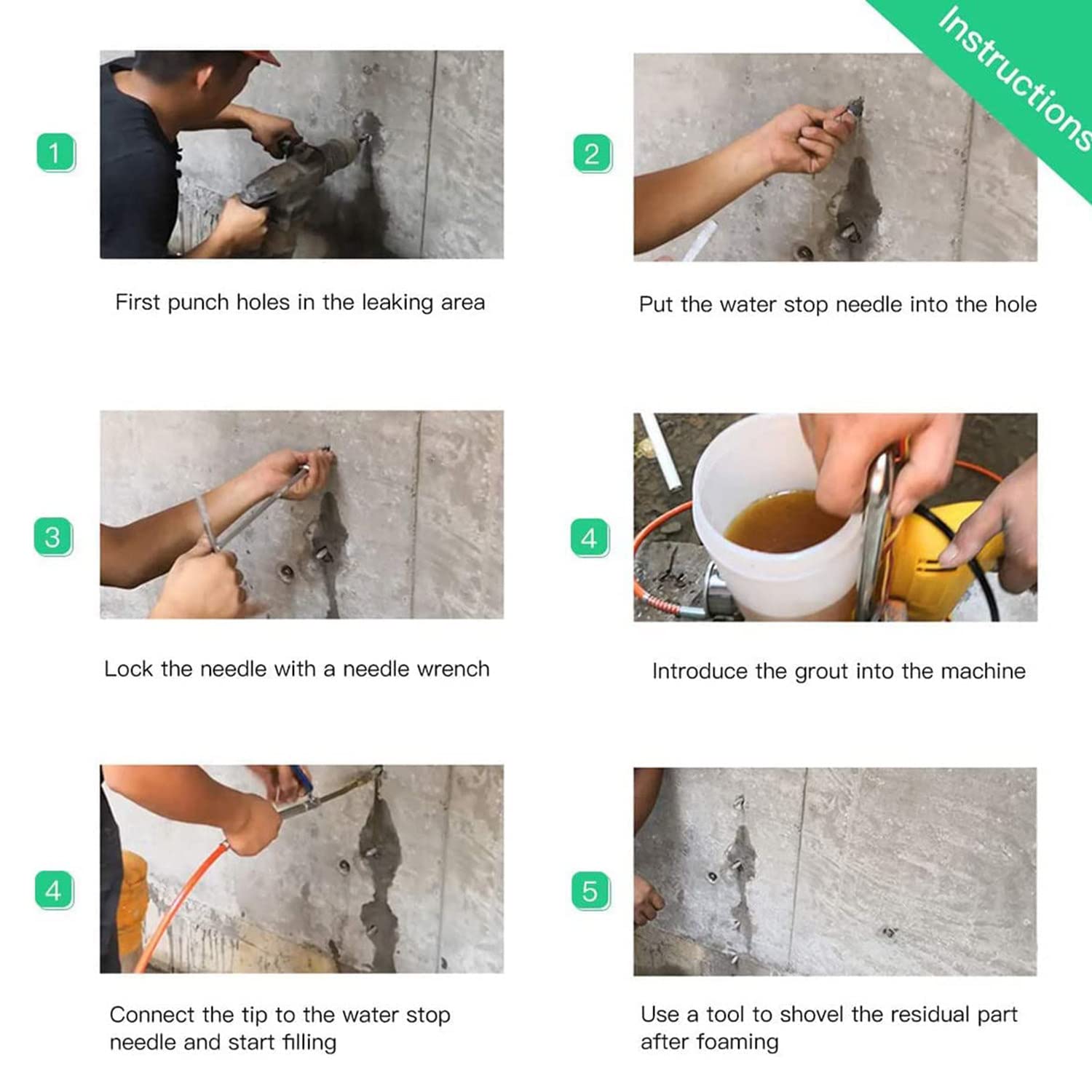 Instructions

1
First punch holes in the leaking area

2
Put the water stop needle into the hole

3
Lock the needle with a needle wrench

4
Introduce the grout into the machine

4
Connect the tip to the water stop needle and start filling

5
Use a tool to shovel the residual part after foaming